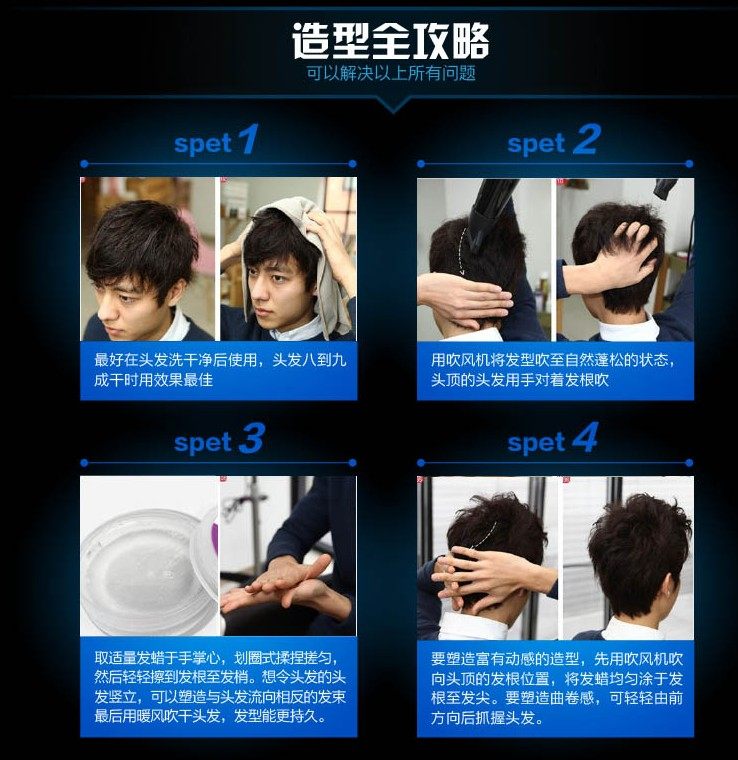 造型全攻略
可以解决以上所有问题

spet 1

最好在头发洗干净后使用，头发八到九成干时用效果最佳

spet 2

用吹风机将发型吹至自然蓬松的状态，头顶的头发用手对着发根吹

spet 3

取适量发蜡于手掌心，划圈式揉捏搓匀，然后轻轻擦到发根至发梢。想令头发的头发竖立，可以塑造与头发流向相反的发束最后用暖风吹干头发，发型能更持久。

spet 4

要塑造富有动感的造型，先用吹风机吹向头顶的发根位置，将发蜡均匀涂于发根至发尖。要塑造曲卷感，可轻轻由前方向后抓握头发。