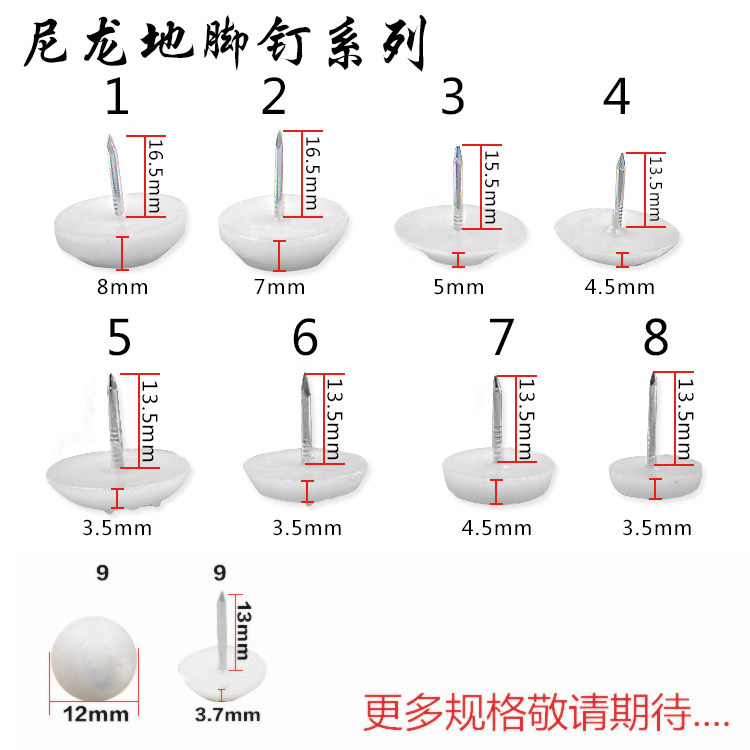 尼龙地脚钉系列

1
16.5mm
8mm

2
16.5mm
7mm

3
15.5mm
5mm

4
13.5mm
4.5mm

5
13.5mm
3.5mm

6
13.5mm
3.5mm

7
13.5mm
4.5mm

8
13.5mm
3.5mm

9
12mm

9
13mm
3.7mm

更多规格敬请期待....