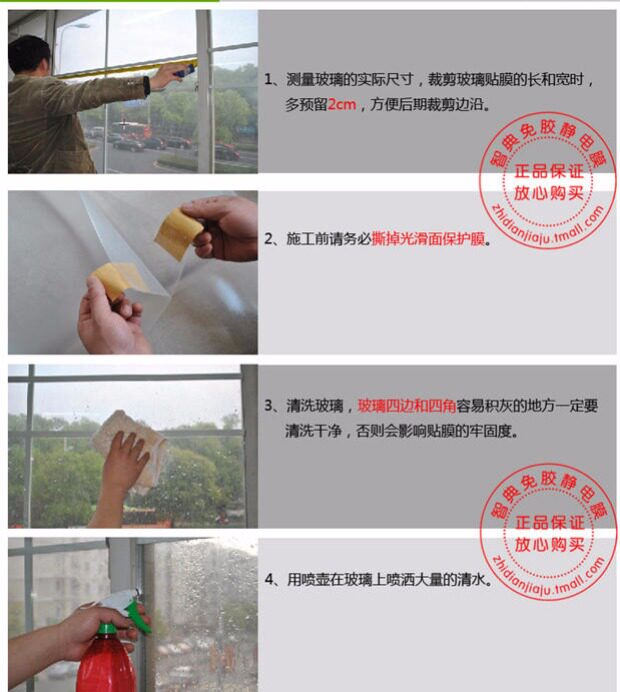 1、测量玻璃的实际尺寸，裁剪玻璃贴膜的长和宽时，多预留2cm，方便后期裁剪边沿。

智典免胶静电膜
正品保证
放心购买
zhidianjiaju.tmall.com

2、施工前请务必撕掉光滑面保护膜。

3、清洗玻璃，玻璃四边和四角容易积灰的地方一定要清洗干净，否则会影响贴膜的牢固度。

智典免胶静电膜
正品保证
放心购买
zhidianjiaju.tmall.com

4、用喷壶在玻璃上喷洒大量的清水。