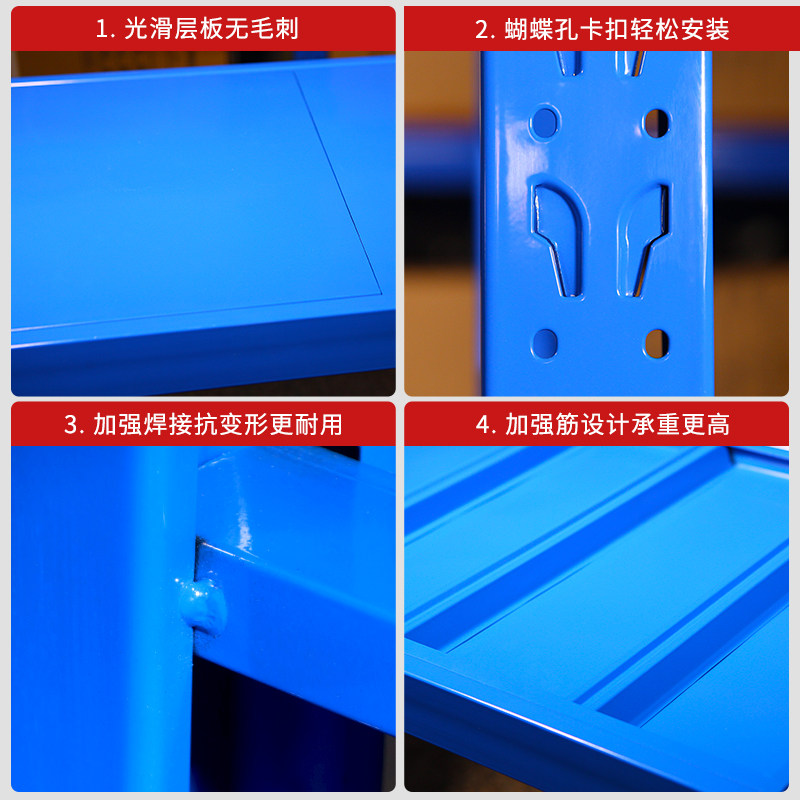 1. 光滑层板无毛刺

2. 蝴蝶孔卡扣轻松安装

3. 加强焊接抗变形更耐用

4. 加强筋设计承重更高