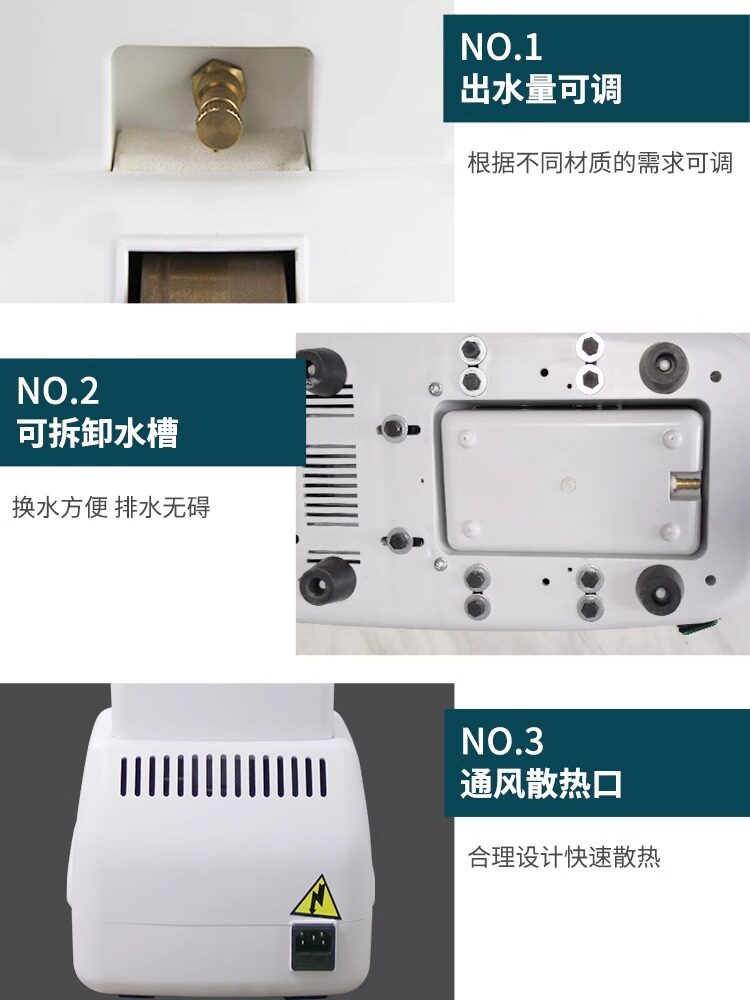 NO.1
出水量可调

根据不同材质的需求可调

NO.2
可拆卸水槽

换水方便 排水无碍

NO.3
通风散热口

合理设计快速散热