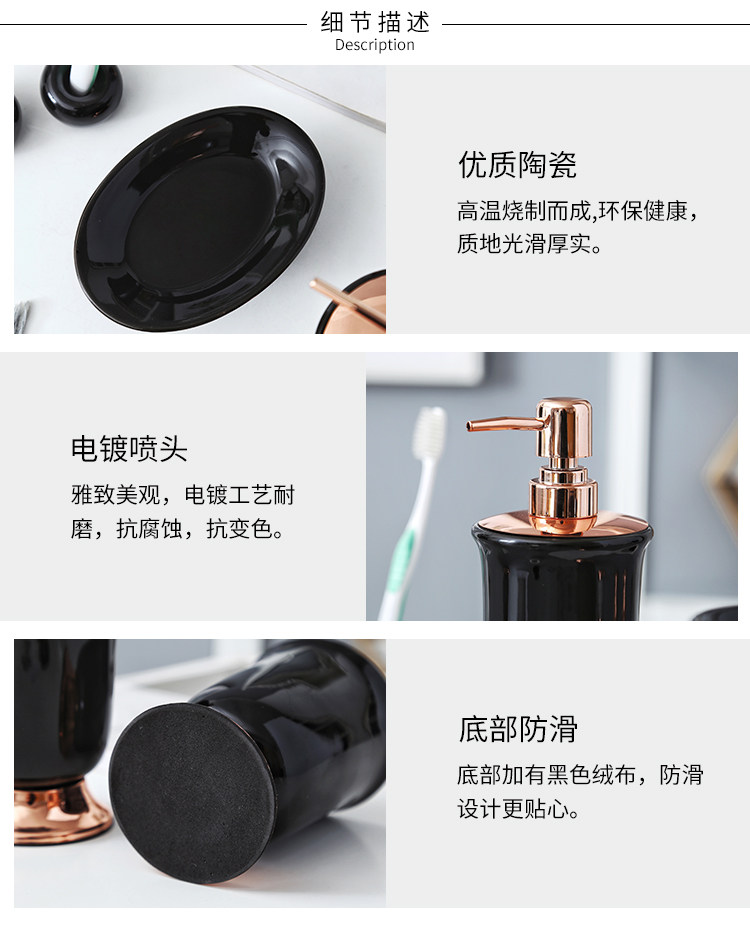 细节描述
Description

优质陶瓷
高温烧制而成,环保健康，质地光滑厚实。

电镀喷头
雅致美观，电镀工艺耐磨，抗腐蚀，抗变色。

底部防滑
底部加有黑色绒布，防滑设计更贴心。