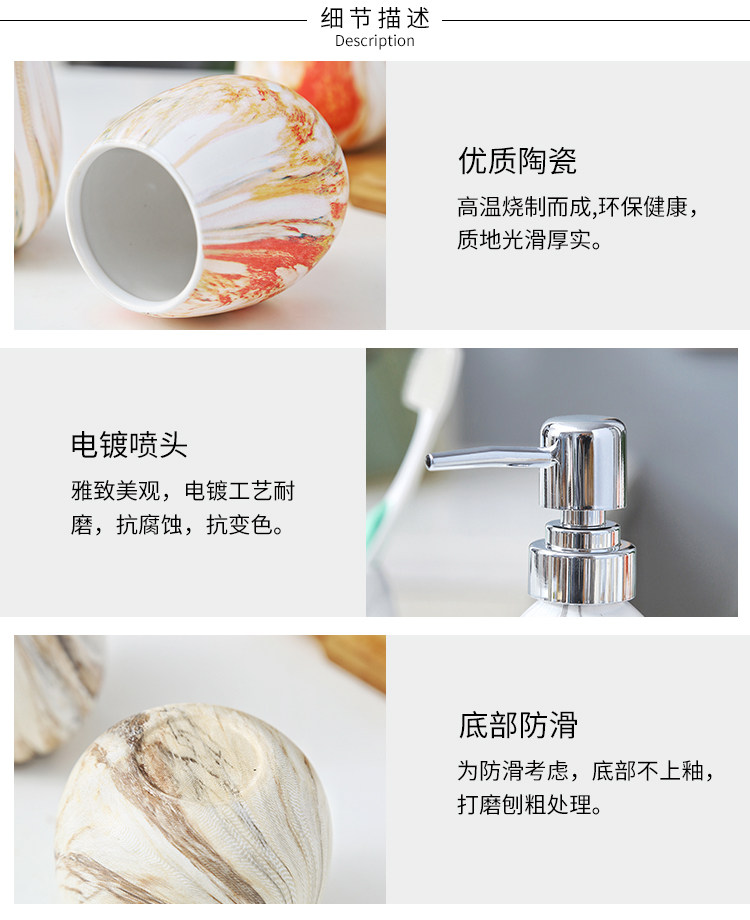 细节描述
Description

优质陶瓷

高温烧制而成,环保健康，质地光滑厚实。

电镀喷头

雅致美观，电镀工艺耐磨，抗腐蚀，抗变色。

底部防滑

为防滑考虑，底部不上釉，打磨刨粗处理。