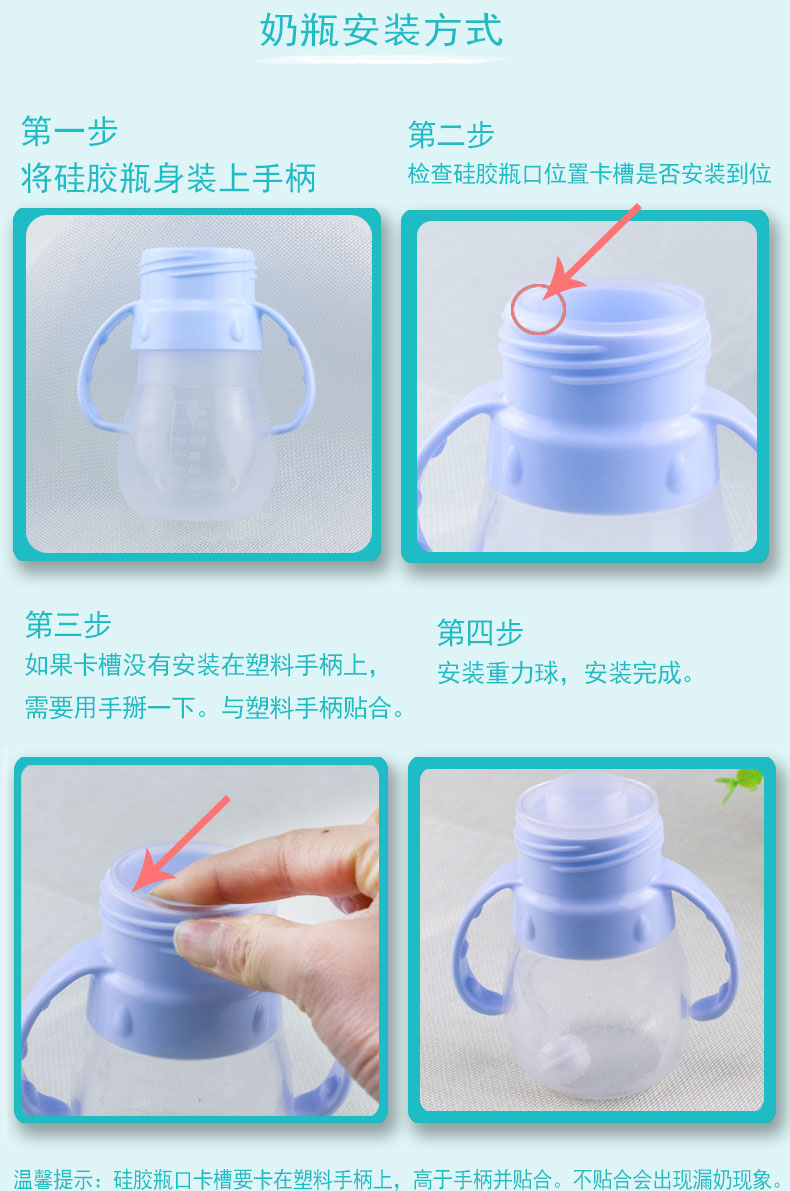 奶瓶安装方式

第一步
将硅胶瓶身装上手柄

第二步
检查硅胶瓶口位置卡槽是否安装到位

第三步
如果卡槽没有安装在塑料手柄上，需要用手掰一下。与塑料手柄贴合。

第四步
安装重力球，安装完成。

温馨提示：硅胶瓶口卡槽要卡在塑料手柄上，高于手柄并贴合。不贴合会出现漏奶现象。