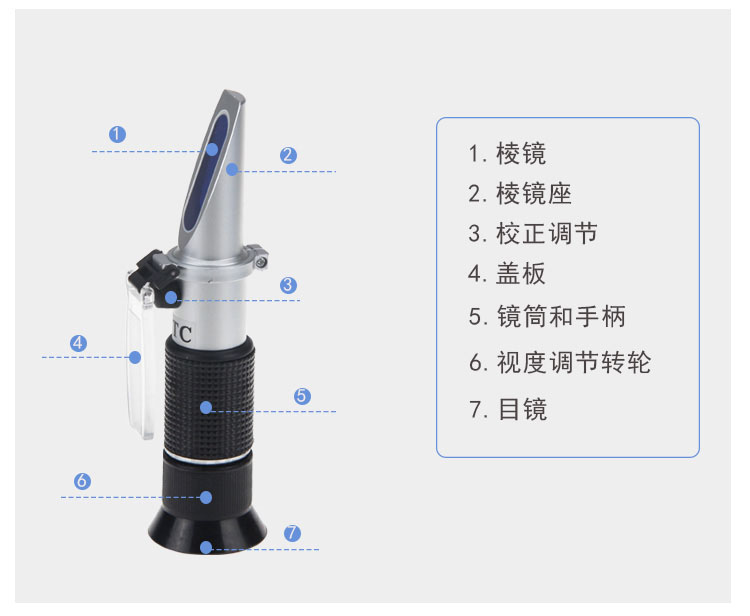 1
2
3
TC
4
5
6
7

1. 棱镜
2. 棱镜座
3. 校正调节
4. 盖板
5. 镜筒和手柄
6. 视度调节转轮
7. 目镜