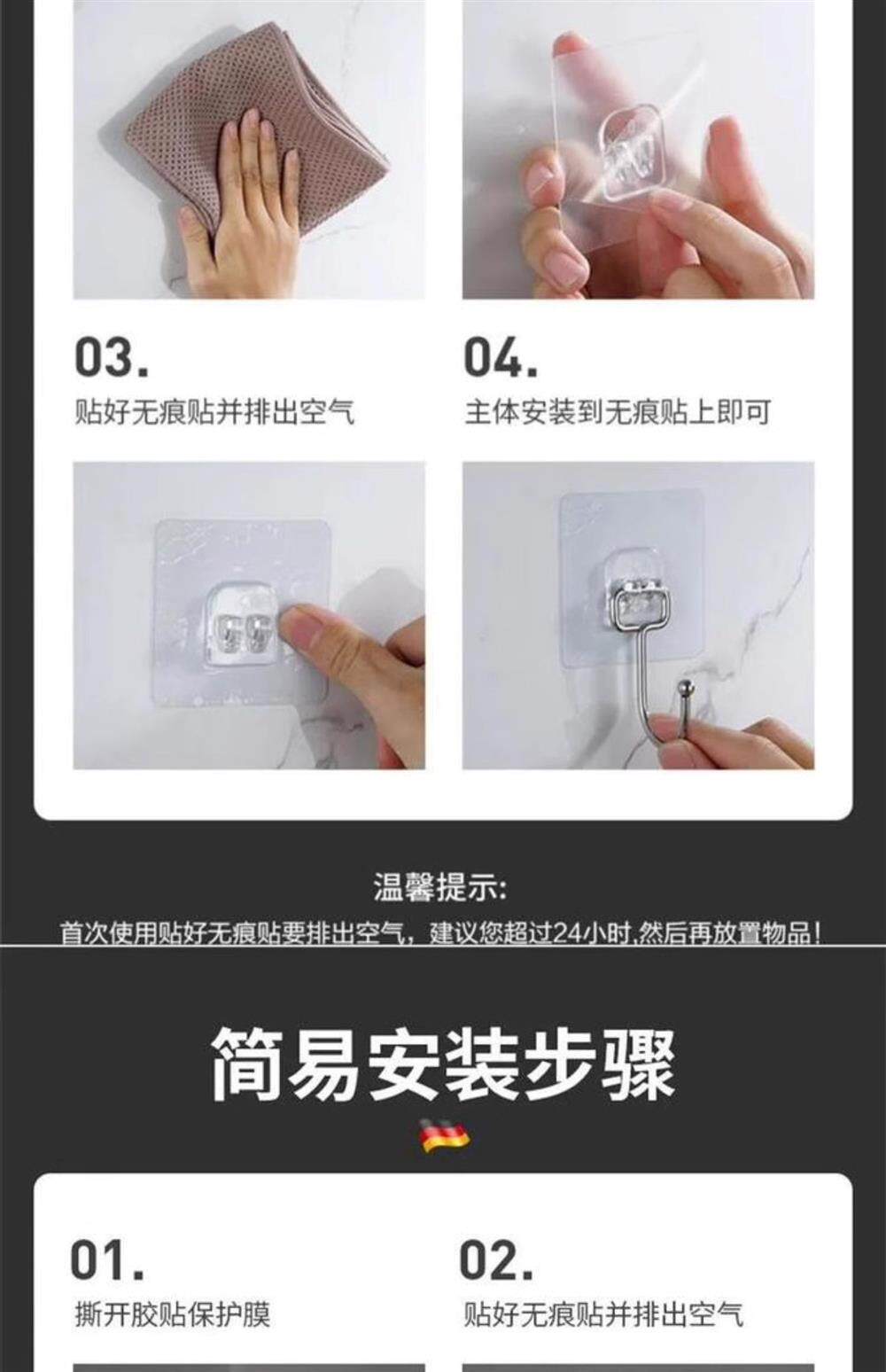 03.
贴好无痕贴并排出空气

04.
主体安装到无痕贴上即可

温馨提示:
首次使用贴好无痕贴要排出空气，建议您超过24小时,然后再放置物品!

简易安装步骤

01.
撕开胶贴保护膜

02.
贴好无痕贴并排出空气