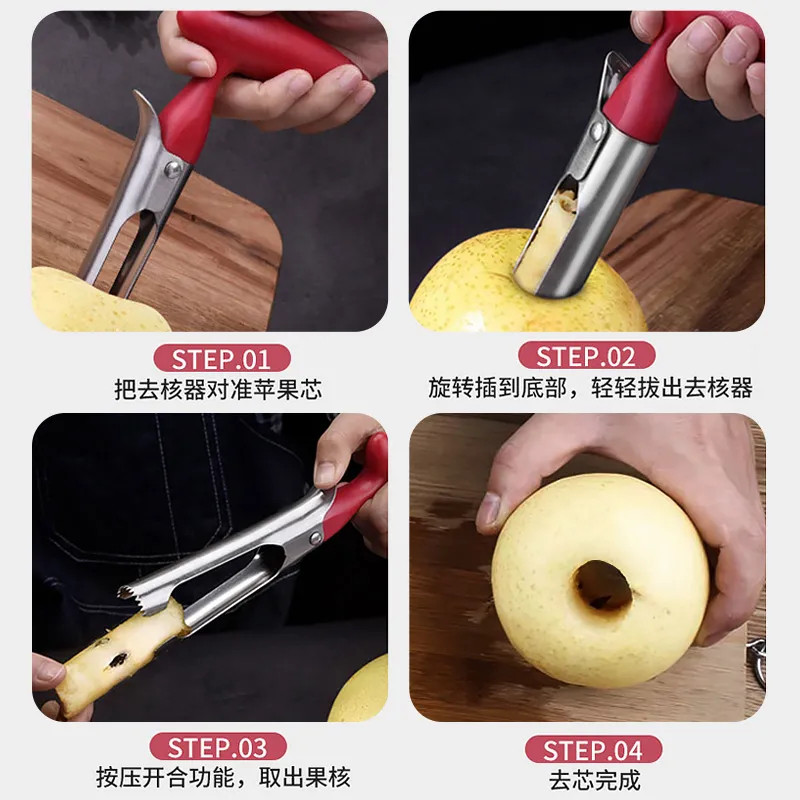 STEP.01
把去核器对准苹果芯

STEP.02
旋转插到底部，轻轻拔出去核器

STEP.03
按压开合功能，取出果核

STEP.04
去芯完成