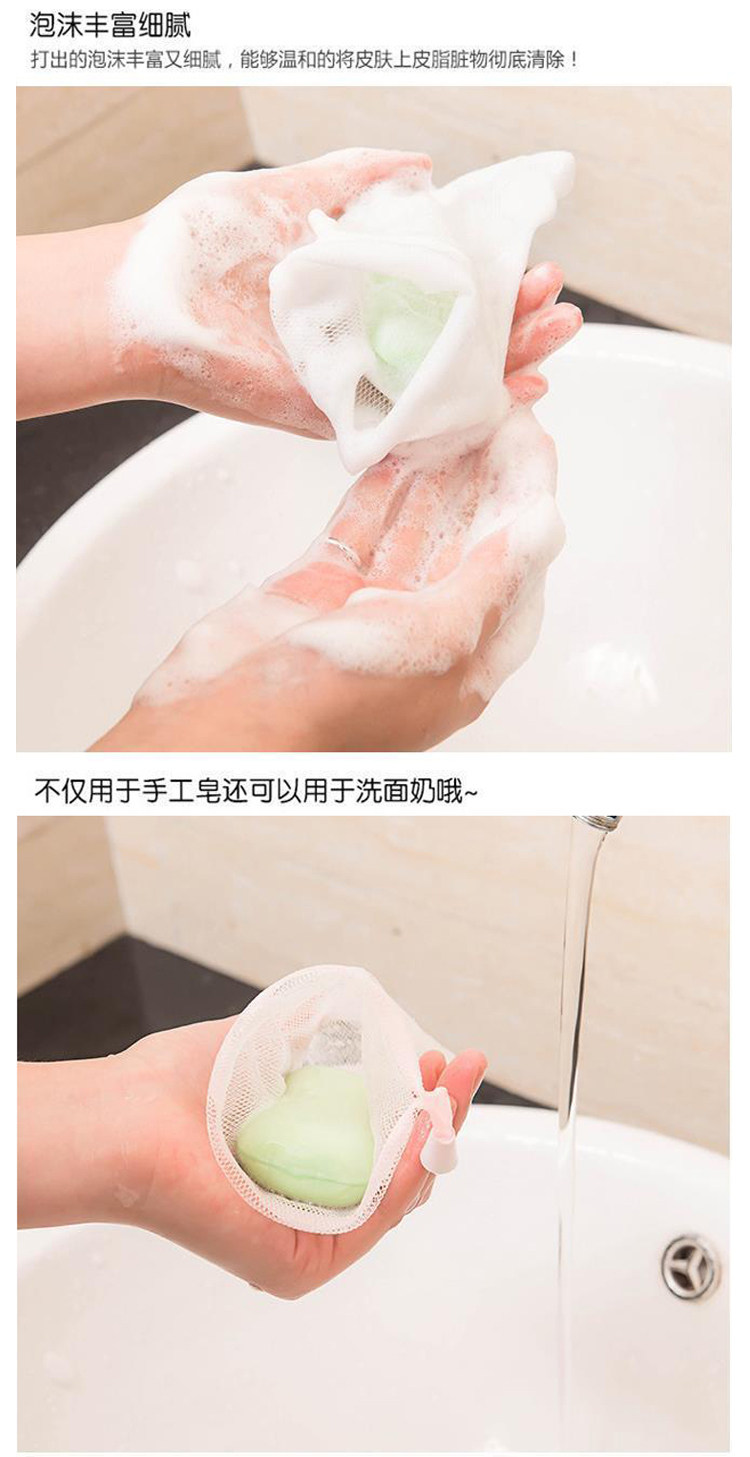 泡沫丰富细腻

打出的泡沫丰富又细腻，能够温和的将皮肤上皮脂脏物彻底清除！

不仅用于手工皂还可以用于洗面奶哦~