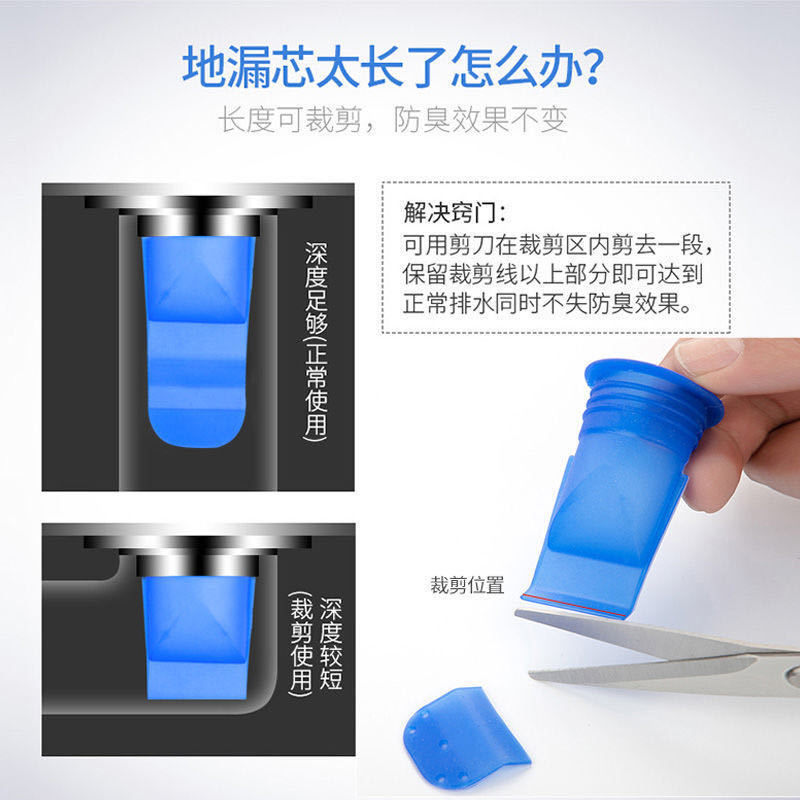 地漏芯太长了怎么办?

长度可裁剪，防臭效果不变

深度足够(正常使用)

解决窍门：
可用剪刀在裁剪区内剪去一段，保留裁剪线以上部分即可达到正常排水同时不失防臭效果。

深度较短(裁剪使用)

裁剪位置