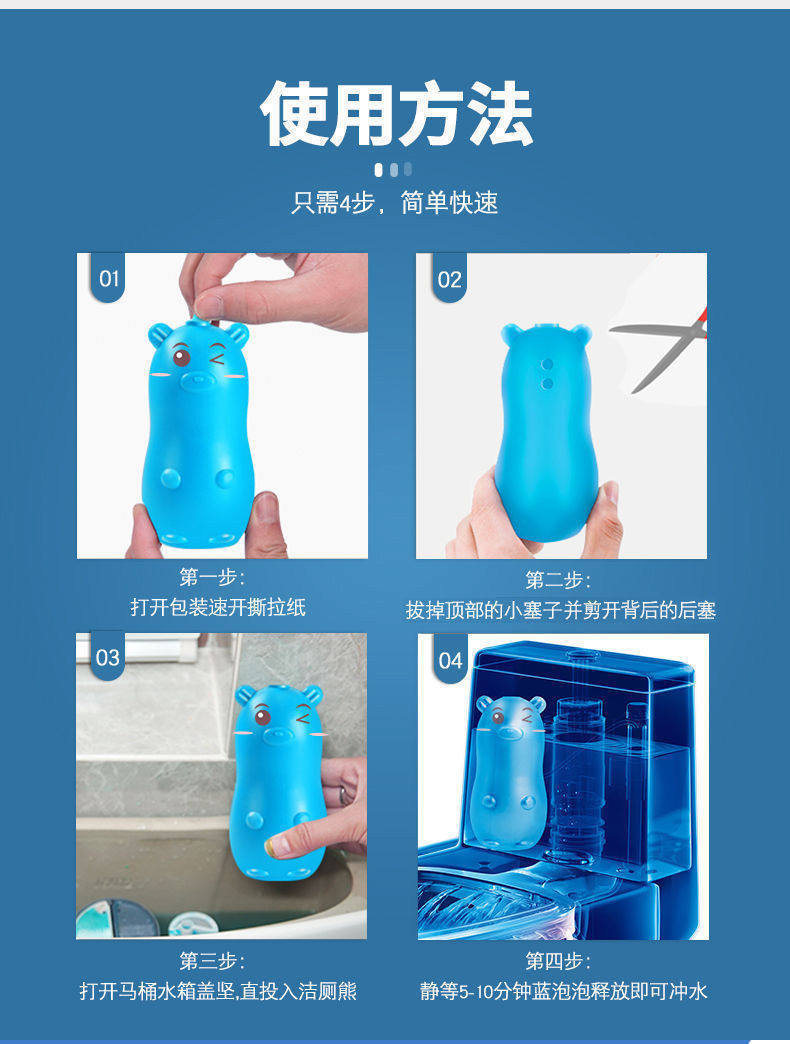 使用方法

只需4步，简单快速

01

第一步：
打开包装速开撕拉纸

02

第二步：
拔掉顶部的小塞子并剪开背后的后塞

03

第三步：
打开马桶水箱盖坚,直投入洁厕熊

04

第四步：
静等5-10分钟蓝泡泡释放即可冲水