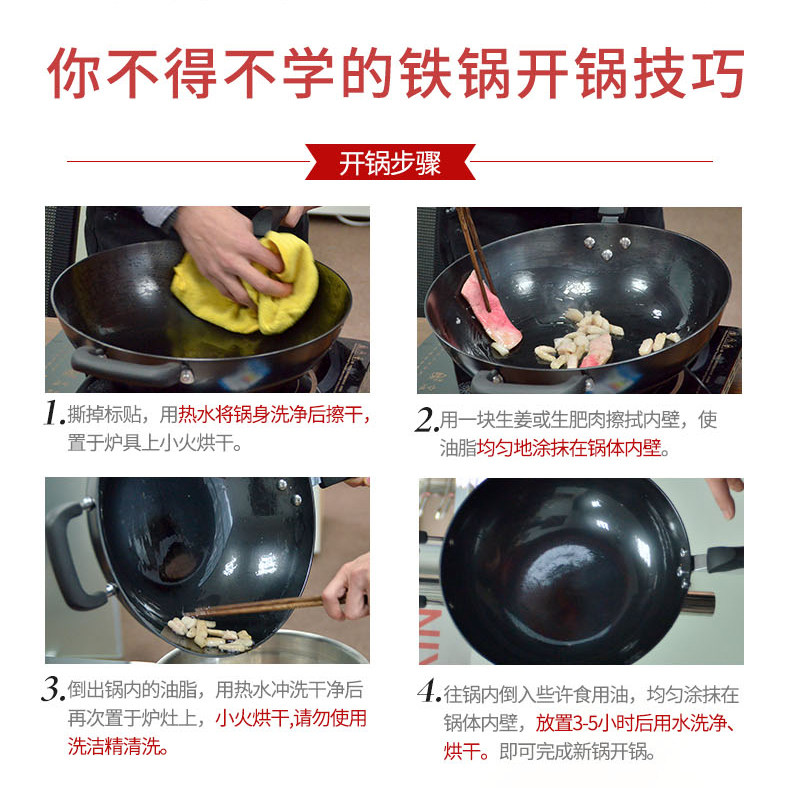 你不得不学的铁锅开锅技巧

开锅步骤

1. 撕掉标贴，用热水将锅身洗净后擦干，置于炉具上小火烘干。

2. 用一块生姜或生肥肉擦拭内壁，使油脂均匀地涂抹在锅体内壁。

3. 倒出锅内的油脂，用热水冲洗干净后再次置于炉灶上，小火烘干,请勿使用洗洁精清洗。

4. 往锅内倒入些许食用油，均匀涂抹在锅体内壁，放置3-5小时后用水洗净、烘干。即可完成新锅开锅。