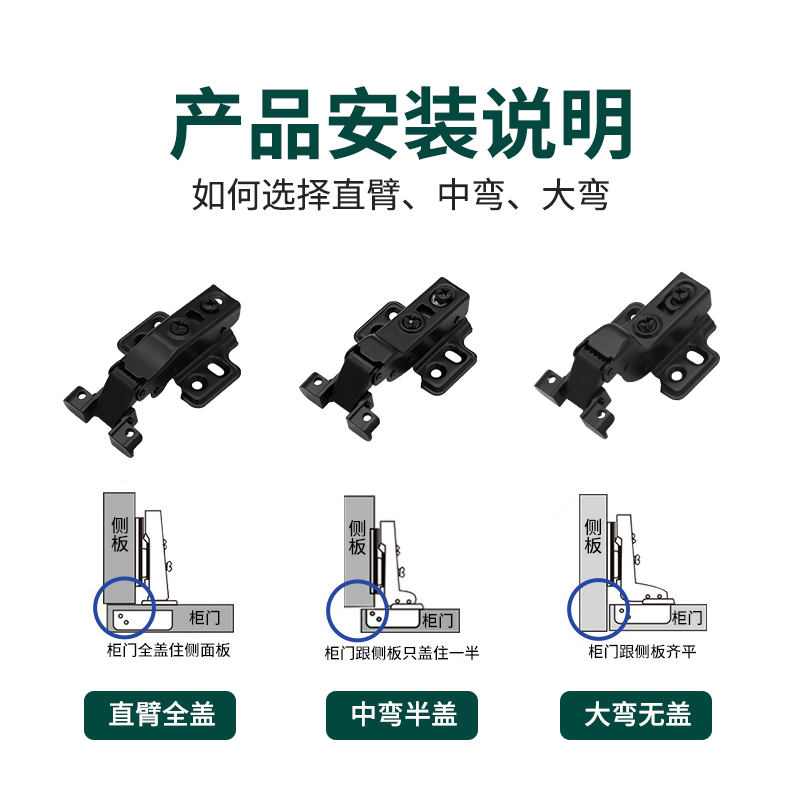 产品安装说明

如何选择直臂、中弯、大弯

侧板

柜门

柜门全盖住侧面板

直臂全盖

侧板

柜门

柜门跟侧板只盖住一半

中弯半盖

侧板

柜门

柜门跟侧板齐平

大弯无盖