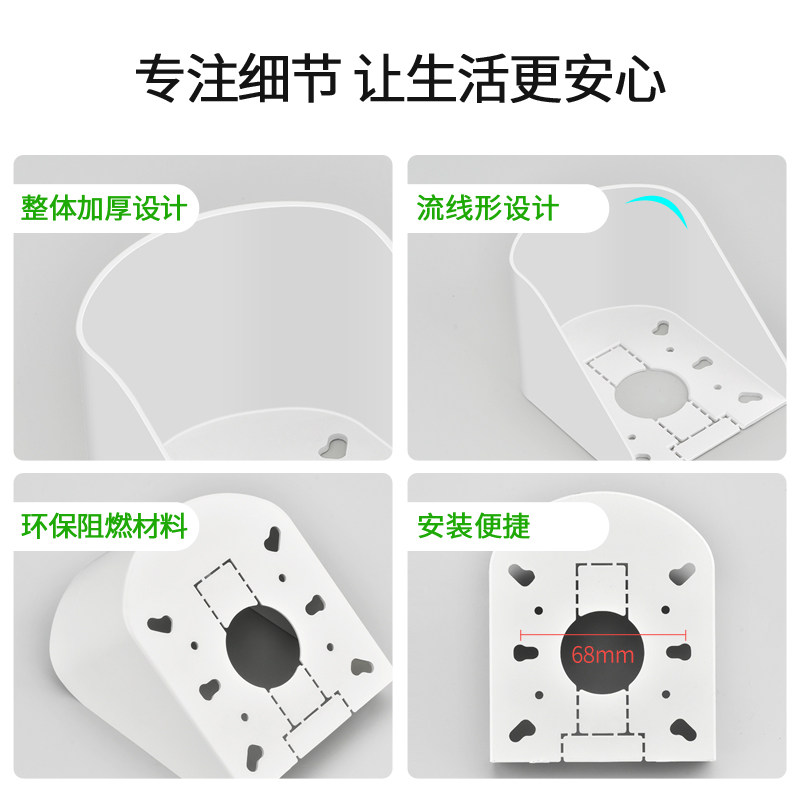 专注细节 让生活更安心

整体加厚设计

流线形设计

环保阻燃材料

安装便捷

68mm