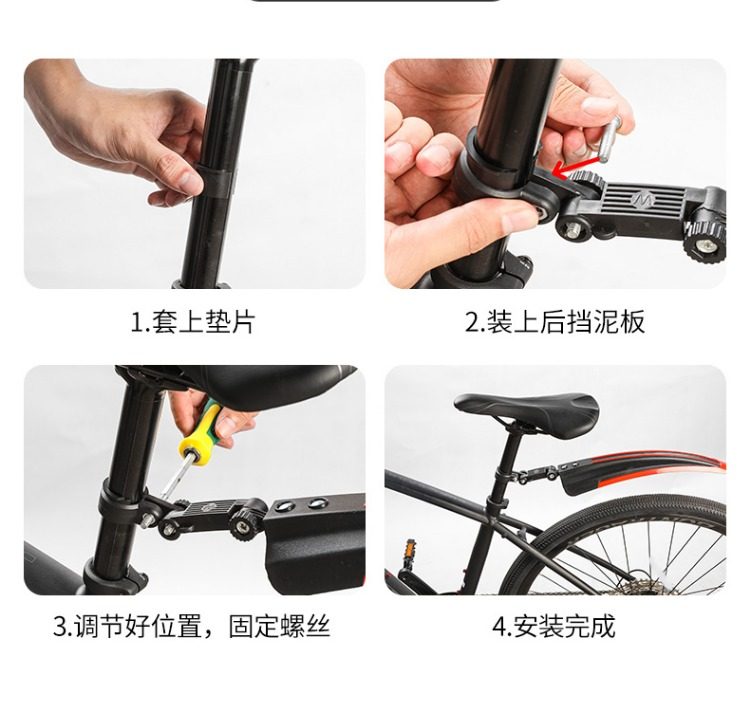 1.套上垫片

2.装上后挡泥板

3.调节好位置，固定螺丝

4.安装完成