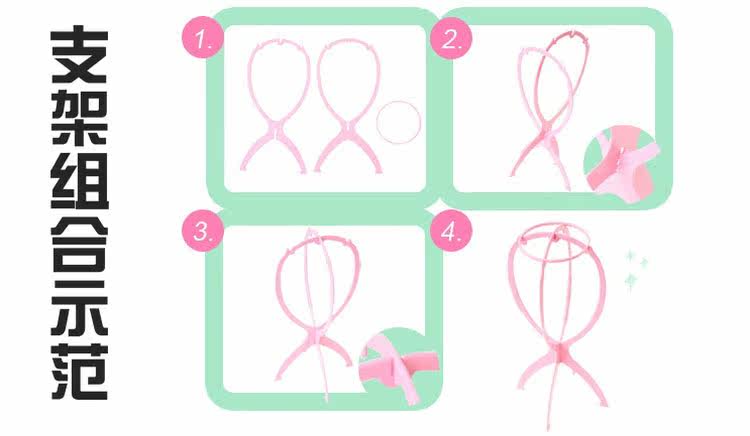 支架组合示范

1.

2.

3.

4.