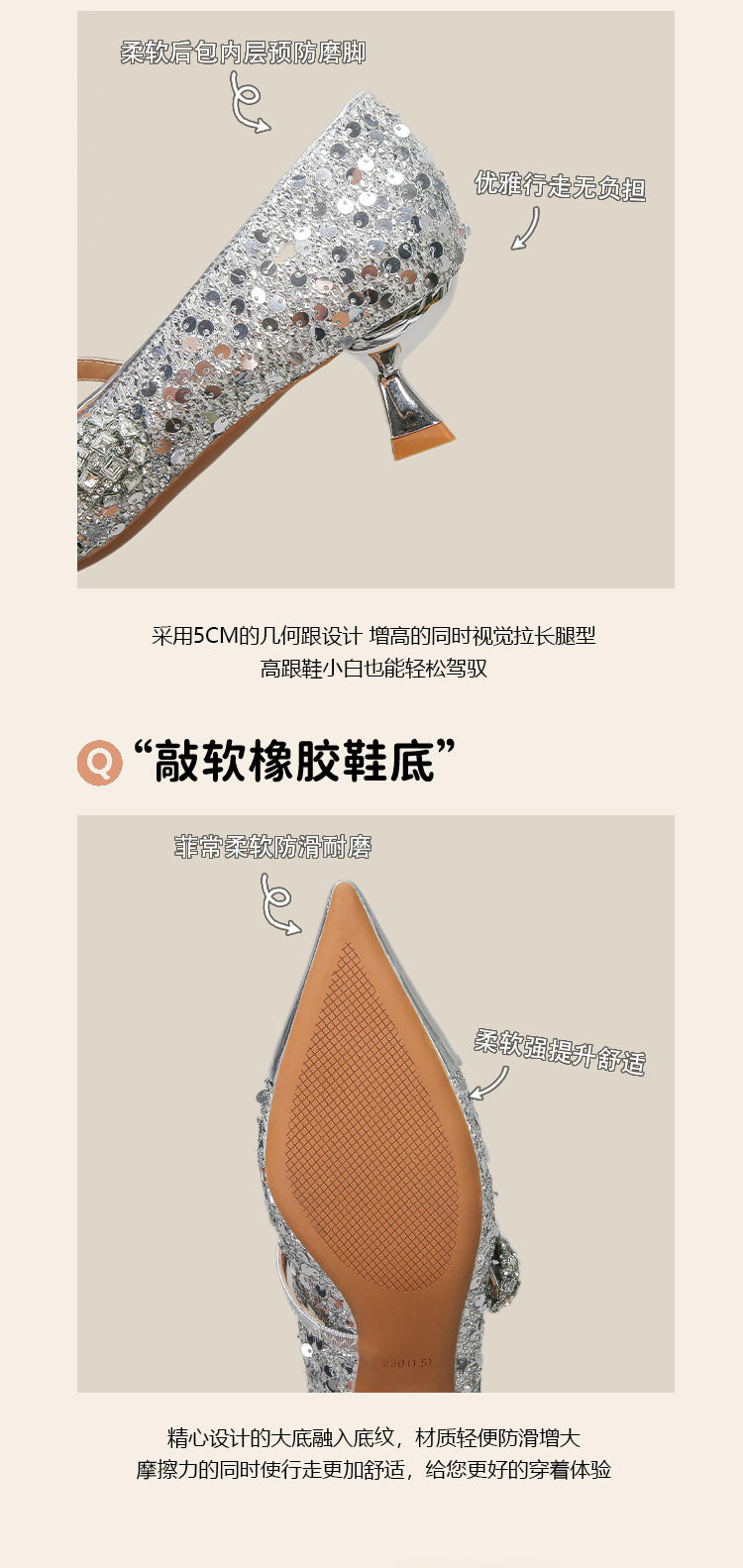 柔软后包内层预防磨脚

优雅行走无负担

采用5CM的几何跟设计 增高的同时视觉拉长腿型
高跟鞋小白也能轻松驾驭

Q “敲软橡胶鞋底”

非常柔软防滑耐磨

柔软强提升舒适

230(1.5)

精心设计的大底融入底纹，材质轻便防滑增大
摩擦力的同时使行走更加舒适，给您更好的穿着体验