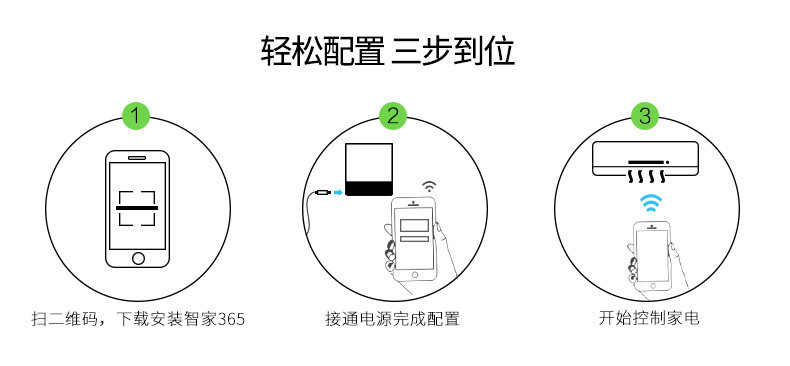 轻松配置 三步到位

1

扫二维码，下载安装智家365

2

接通电源完成配置

3

开始控制家电