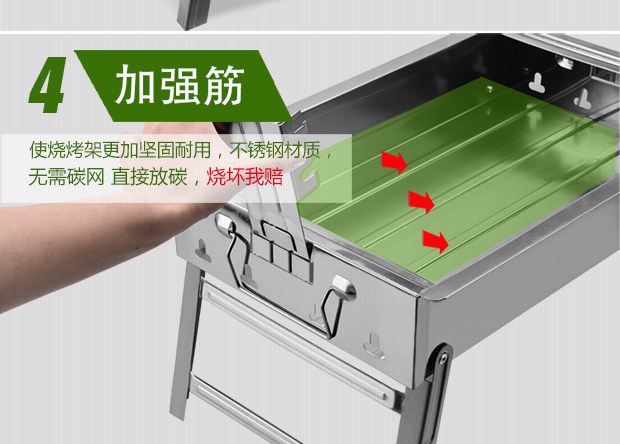 4 加强筋

使烧烤架更加坚固耐用，不锈钢材质，无需碳网 直接放碳，烧坏我赔