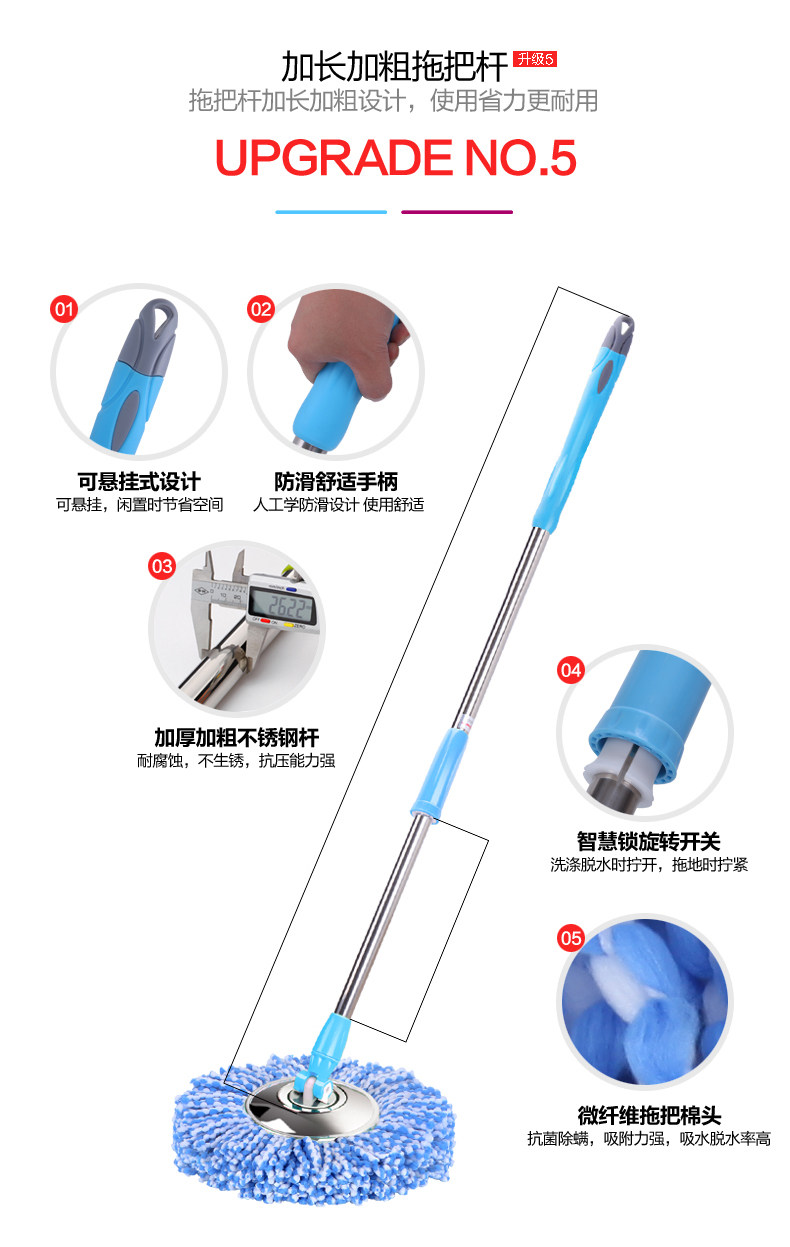 加长加粗拖把杆 升级5
拖把杆加长加粗设计，使用省力更耐用
UPGRADE NO.5

01
可悬挂式设计
可悬挂，闲置时节省空间

02
防滑舒适手柄
人工学防滑设计 使用舒适

03
26.22
加厚加粗不锈钢杆
耐腐蚀，不生锈，抗压能力强

04
智慧锁旋转开关
洗涤脱水时拧开，拖地时拧紧

05
微纤维拖把棉头
抗菌除螨，吸附力强，吸水脱水率高