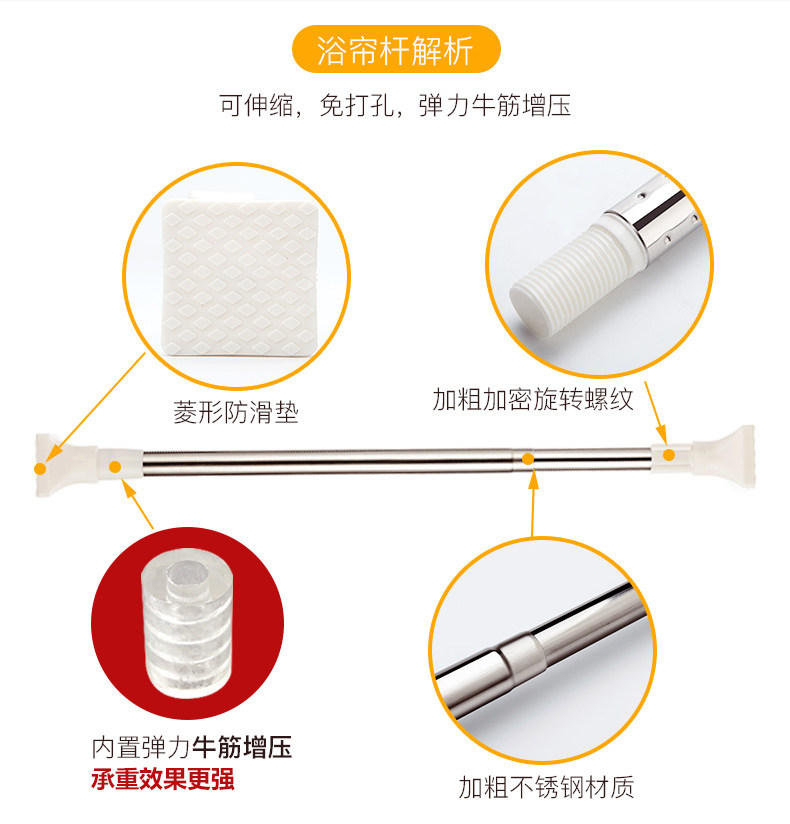 浴帘杆解析

可伸缩，免打孔，弹力牛筋增压

菱形防滑垫

加粗加密旋转螺纹

内置弹力牛筋增压
承重效果更强

加粗不锈钢材质