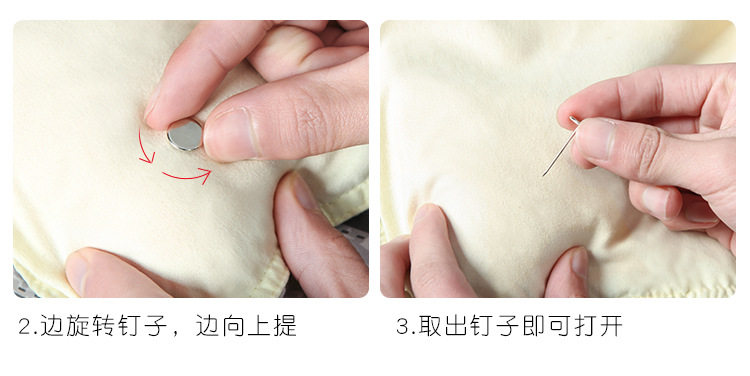 2.边旋转钉子，边向上提

3.取出钉子即可打开