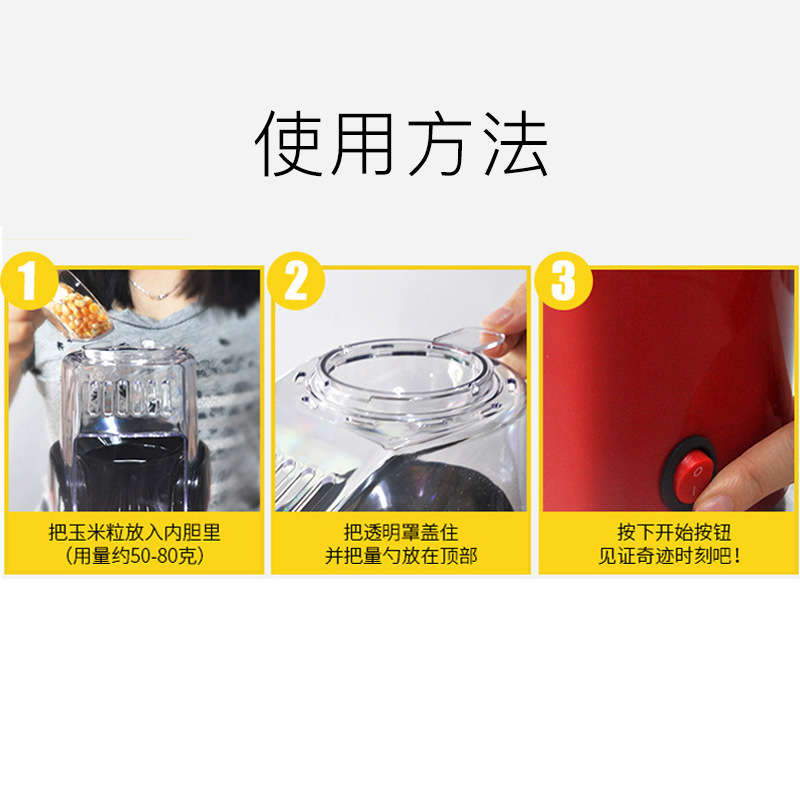 使用方法

1

把玉米粒放入内胆里
（用量约50-80克）

2

把透明罩盖住
并把量勺放在顶部

3

按下开始按钮
见证奇迹时刻吧！