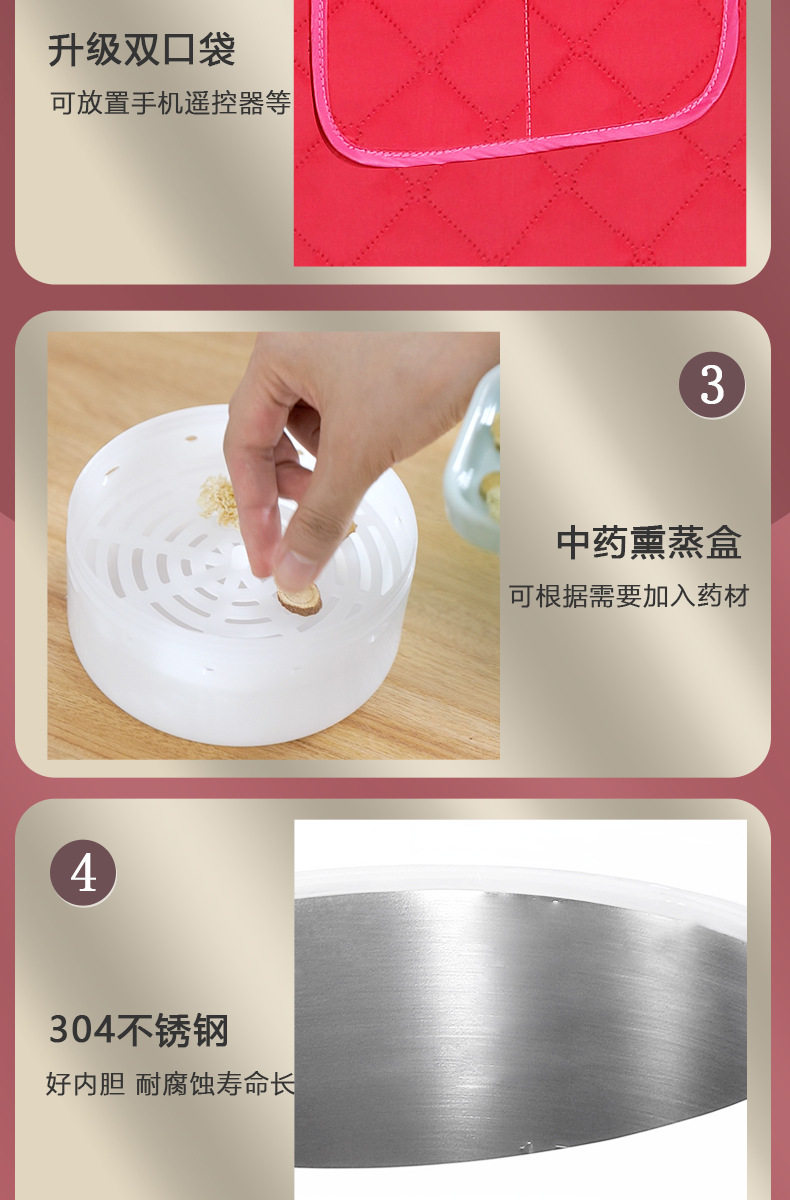 升级双口袋

可放置手机遥控器等

3

中药熏蒸盒

可根据需要加入药材

4

304不锈钢

好内胆 耐腐蚀寿命长