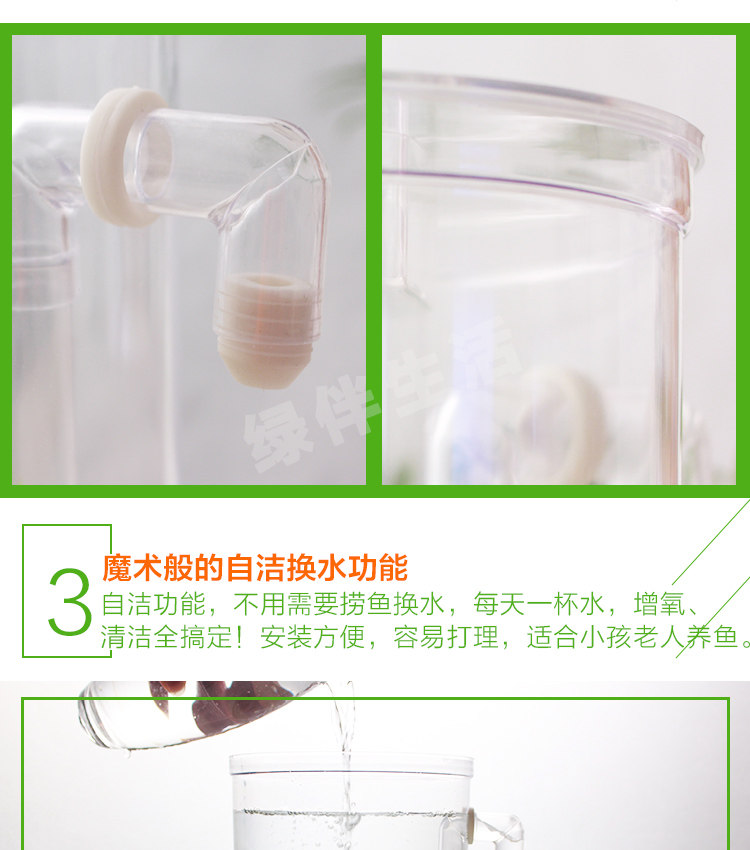 绿伴生活

3 魔术般的自洁换水功能

自洁功能，不用需要捞鱼换水，每天一杯水，增氧、清洁全搞定！安装方便，容易打理，适合小孩老人养鱼。