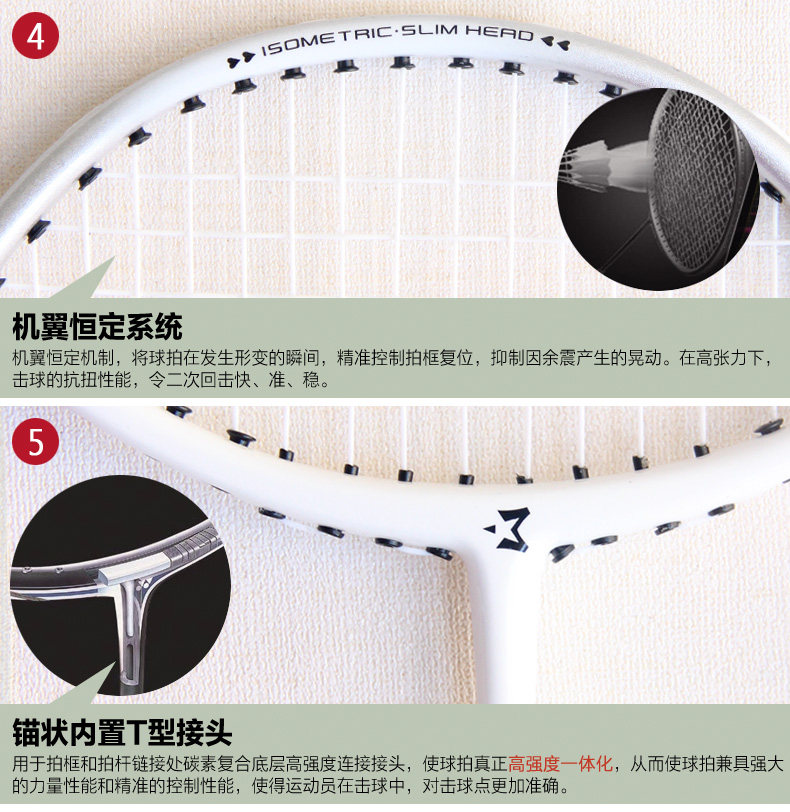 4

ISOMETRIC·SLIM HEAD

机翼恒定系统

机翼恒定机制，将球拍在发生形变的瞬间，精准控制拍框复位，抑制因余震产生的晃动。在高张力下，击球的抗扭性能，令二次回击快、准、稳。

5

锚状内置T型接头

用于拍框和拍杆链接处碳素复合底层高强度连接接头，使球拍真正高强度一体化，从而使球拍兼具强大的力量性能和精准的控制性能，使得运动员在击球中，对击球点更加准确。