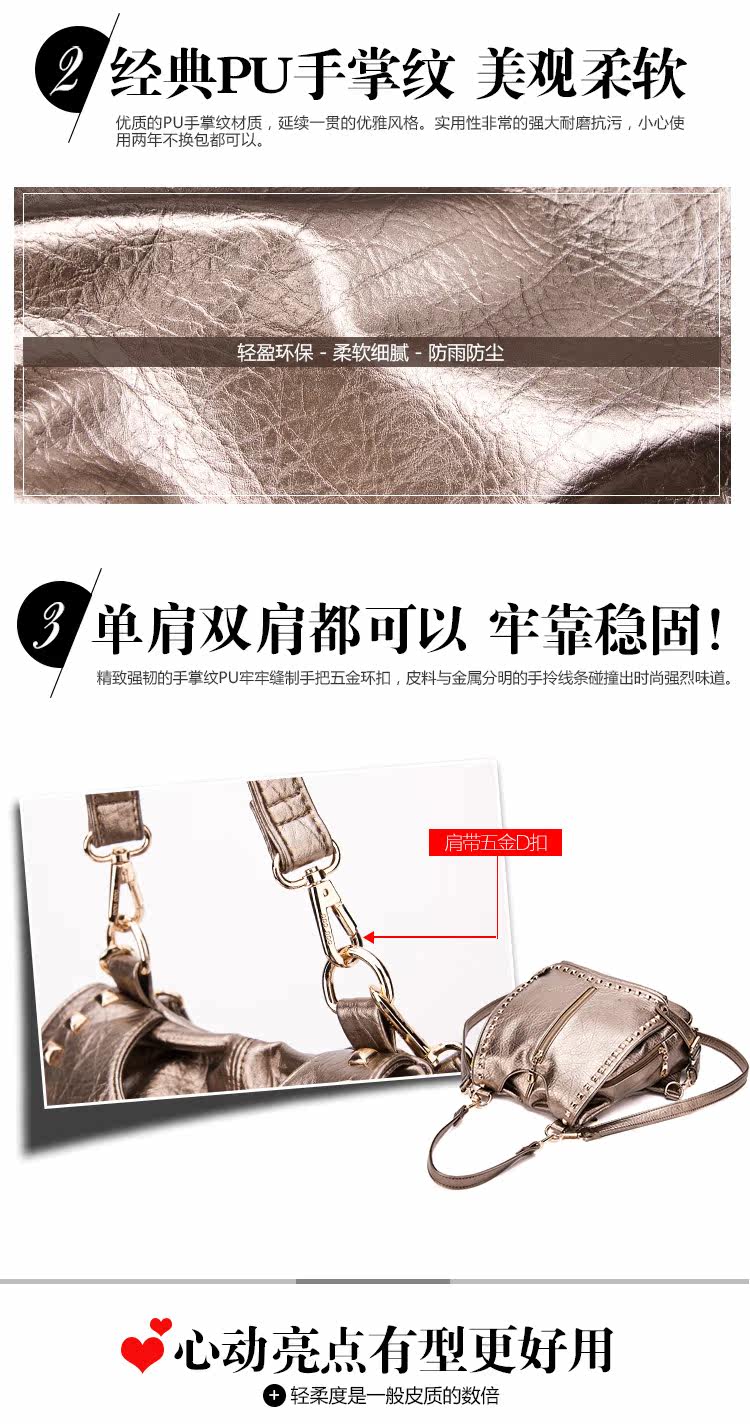 2 经典PU手掌纹 美观柔软

优质的PU手掌纹材质，延续一贯的优雅风格。实用性非常的强大耐磨抗污，小心使用两年不换包都可以。

轻盈环保 - 柔软细腻 - 防雨防尘

3 单肩双肩都可以 牢靠稳固!

精致强韧的手掌纹PU牢牢缝制手把五金环扣，皮料与金属分明的手拎线条碰撞出时尚强烈味道。

肩带五金D扣

心动亮点有型更好用

+ 轻柔度是一般皮质的数倍