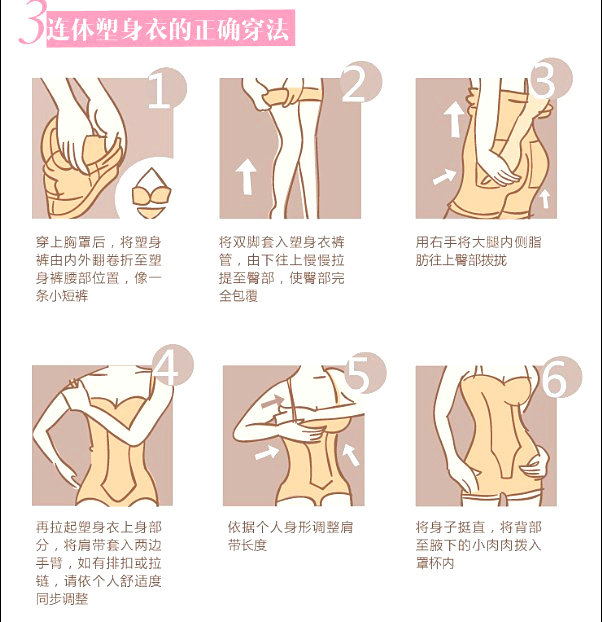 3 连体塑身衣的正确穿法

1

穿上胸罩后，将塑身裤由内外翻卷折至塑身裤腰部位置，像一条小短裤

2

将双脚套入塑身衣裤管，由下往上慢慢拉提至臀部，使臀部完全包覆

3

用右手将大腿内侧脂肪往上臀部拨拢

4

再拉起塑身衣上身部分，将肩带套入两边手臂，如有排扣或拉链，请依个人舒适度同步调整

5

依据个人身形调整肩带长度

6

将身子挺直，将背部至腋下的小肉肉拨入罩杯内