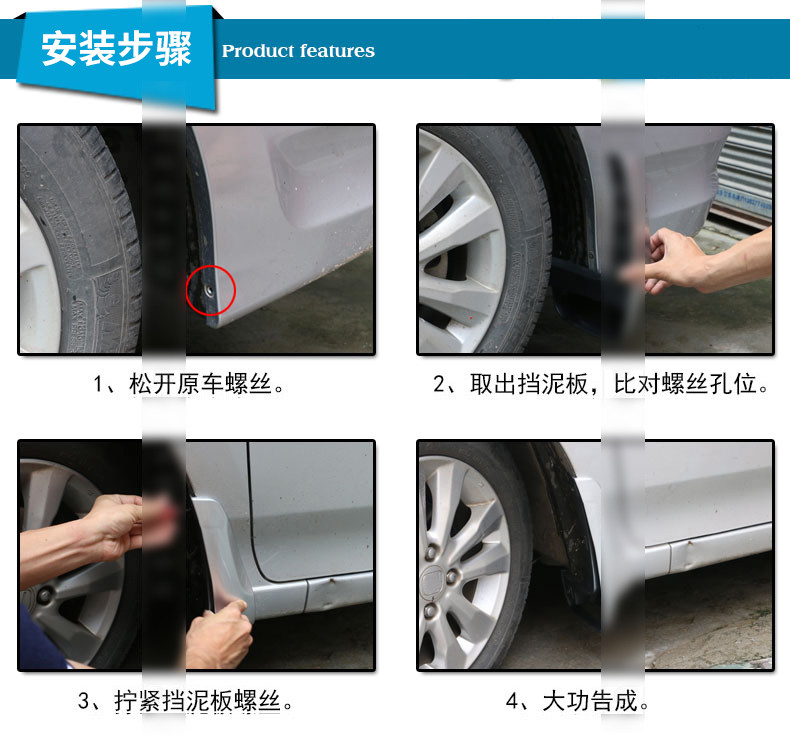 安装步骤 Product features

1、松开原车螺丝。

2、取出挡泥板，比对螺丝孔位。

3、拧紧挡泥板螺丝。

4、大功告成。