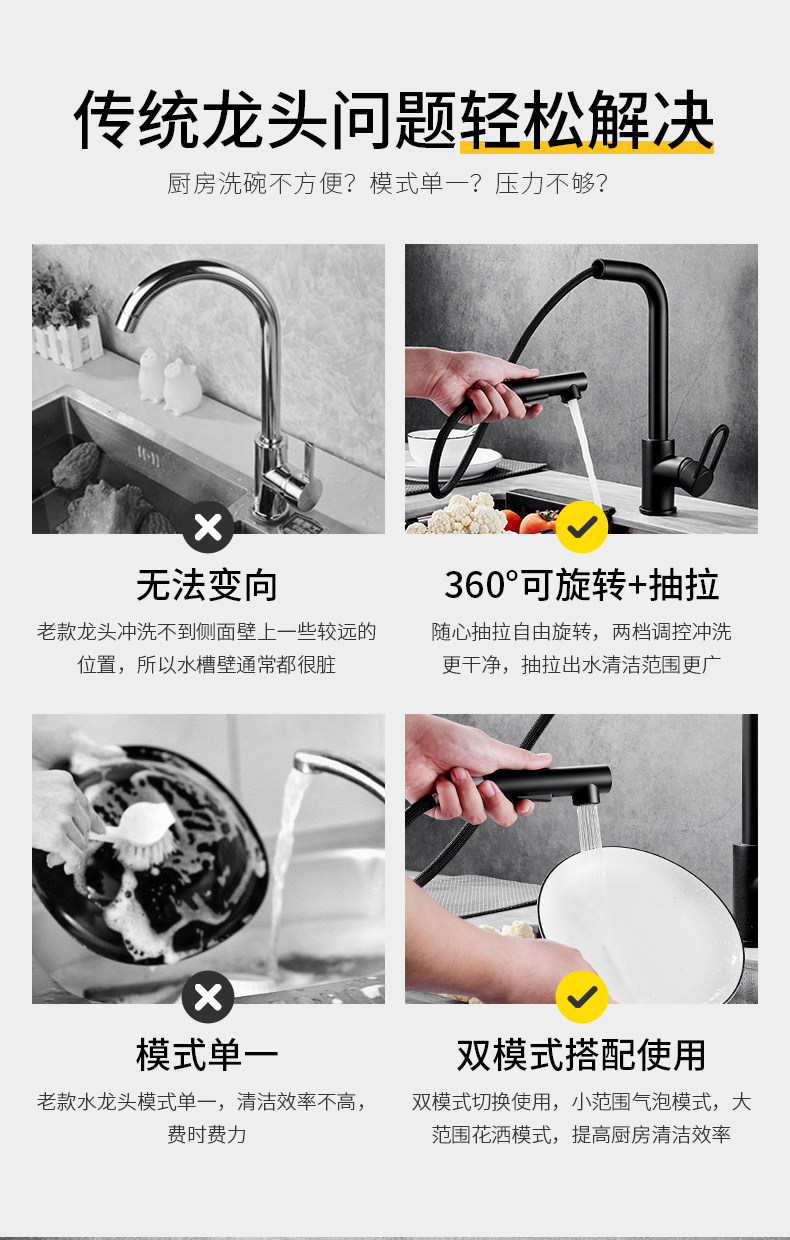 传统龙头问题轻松解决

厨房洗碗不方便？模式单一？压力不够？

无法变向

老款龙头冲洗不到侧面壁上一些较远的位置，所以水槽壁通常都很脏

360°可旋转+抽拉

随心抽拉自由旋转，两档调控冲洗更干净，抽拉出水清洁范围更广

模式单一

老款水龙头模式单一，清洁效率不高，费时费力

双模式搭配使用

双模式切换使用，小范围气泡模式，大范围花洒模式，提高厨房清洁效率