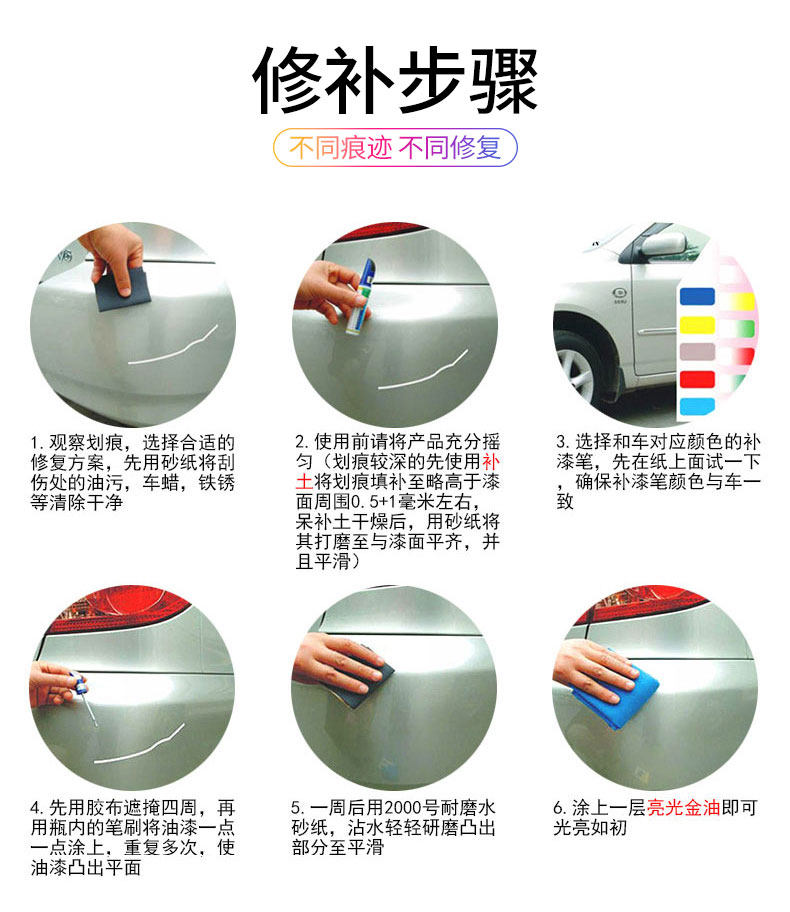 修补步骤

不同痕迹 不同修复

1. 观察划痕，选择合适的修复方案，先用砂纸将刮伤处的油污，车蜡，铁锈等清除干净

2. 使用前请将产品充分摇匀（划痕较深的先使用补土将划痕填补至略高于漆面周围0.5+1毫米左右，呆补土干燥后，用砂纸将其打磨至与漆面平齐，并且平滑）

3. 选择和车对应颜色的补漆笔，先在纸上面试一下，确保补漆笔颜色与车一致

4. 先用胶布遮掩四周，再用瓶内的笔刷将油漆一点一点涂上，重复多次，使油漆凸出平面

5. 一周后用2000号耐磨水砂纸，沾水轻轻研磨凸出部分至平滑

6. 涂上一层亮光金油即可光亮如初