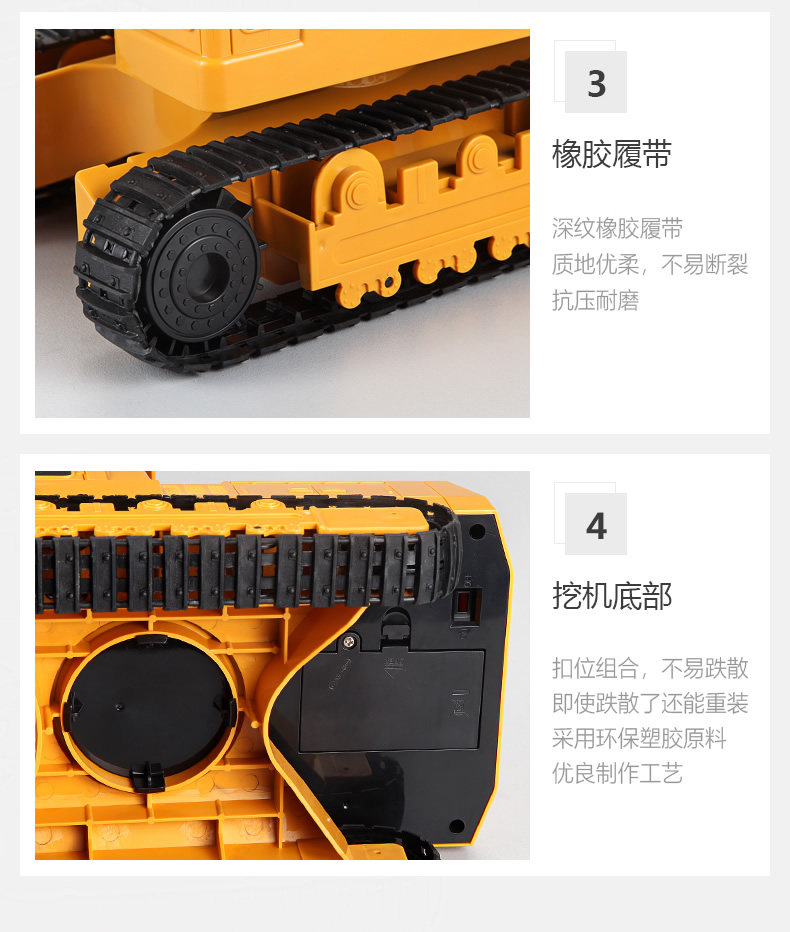 3

橡胶履带

深纹橡胶履带
质地优柔，不易断裂
抗压耐磨

4

挖机底部

扣位组合，不易跌散
即使跌散了还能重装
采用环保塑胶原料
优良制作工艺