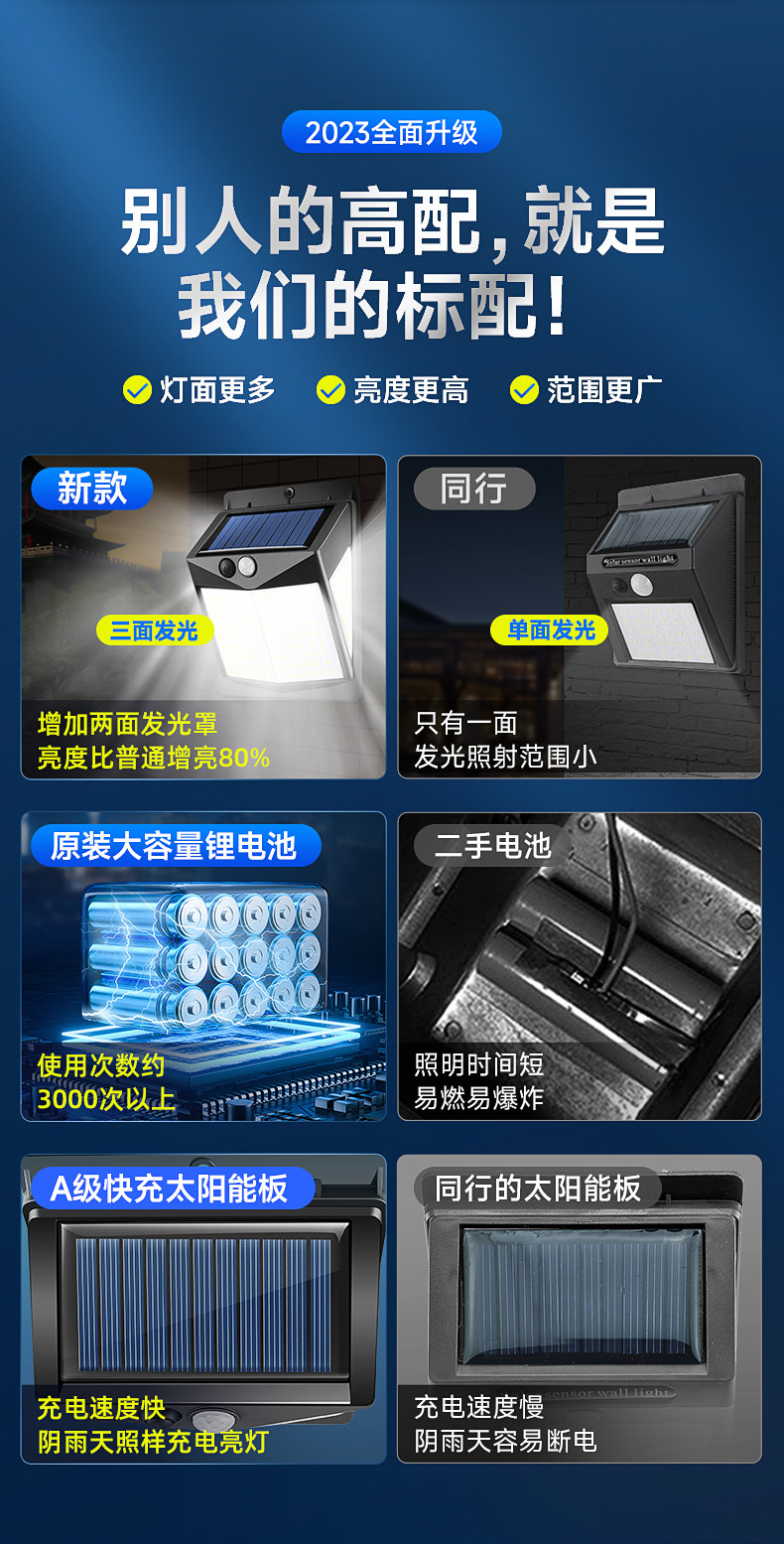 2023全面升级

别人的高配，就是我们的标配！

灯面更多 亮度更高 范围更广

新款

三面发光

增加两面发光罩
亮度比普通增亮80%

同行

Solar sensor wall light

单面发光

只有一面
发光照射范围小

原装大容量锂电池

使用次数约
3000次以上

二手电池

照明时间短
易燃易爆炸

A级快充太阳能板

充电速度快
阴雨天照样充电亮灯

同行的太阳能板

sensor wall light

充电速度慢
阴雨天容易断电