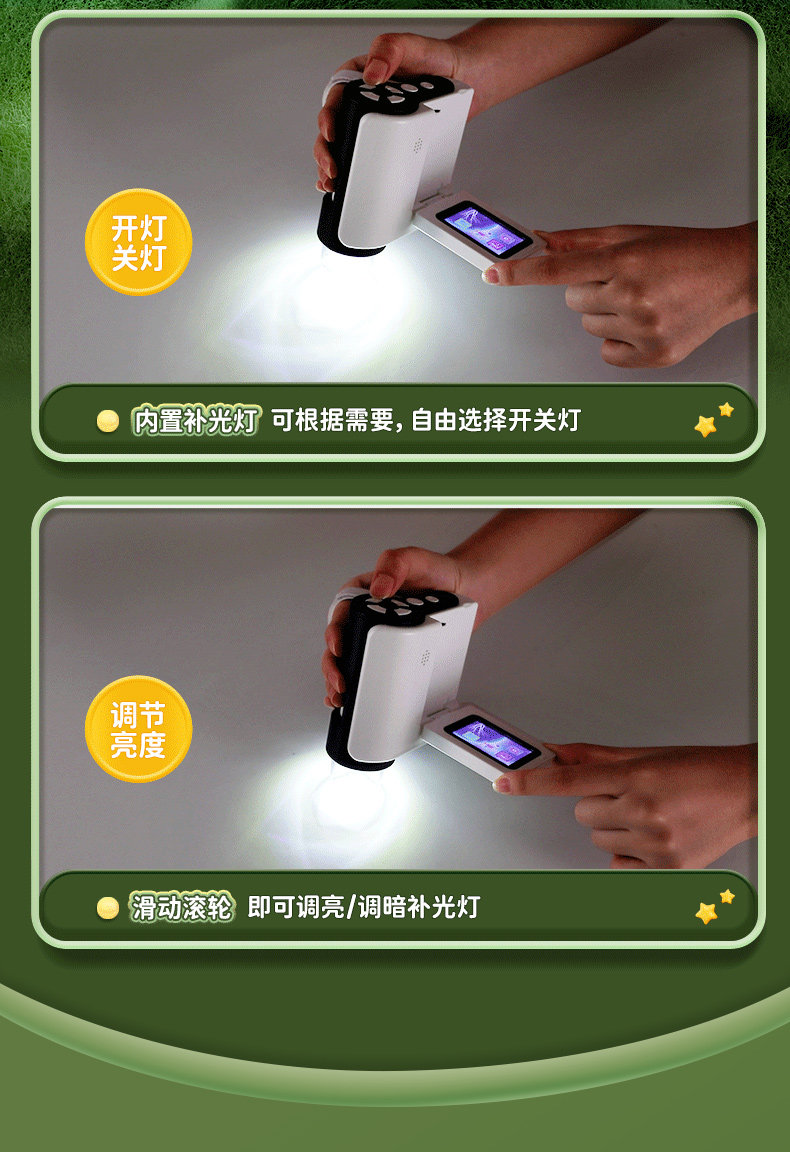 开灯
关灯

内置补光灯 可根据需要，自由选择开关灯

调节
亮度

滑动滚轮 即可调亮/调暗补光灯