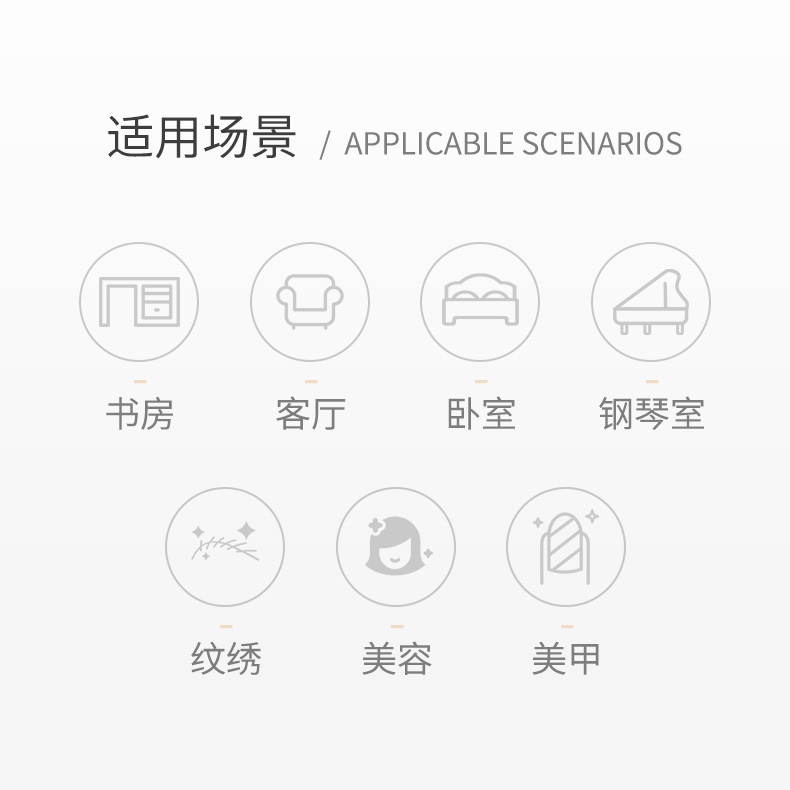 适用场景 / APPLICABLE SCENARIOS

书房

客厅

卧室

钢琴室

纹绣

美容

美甲