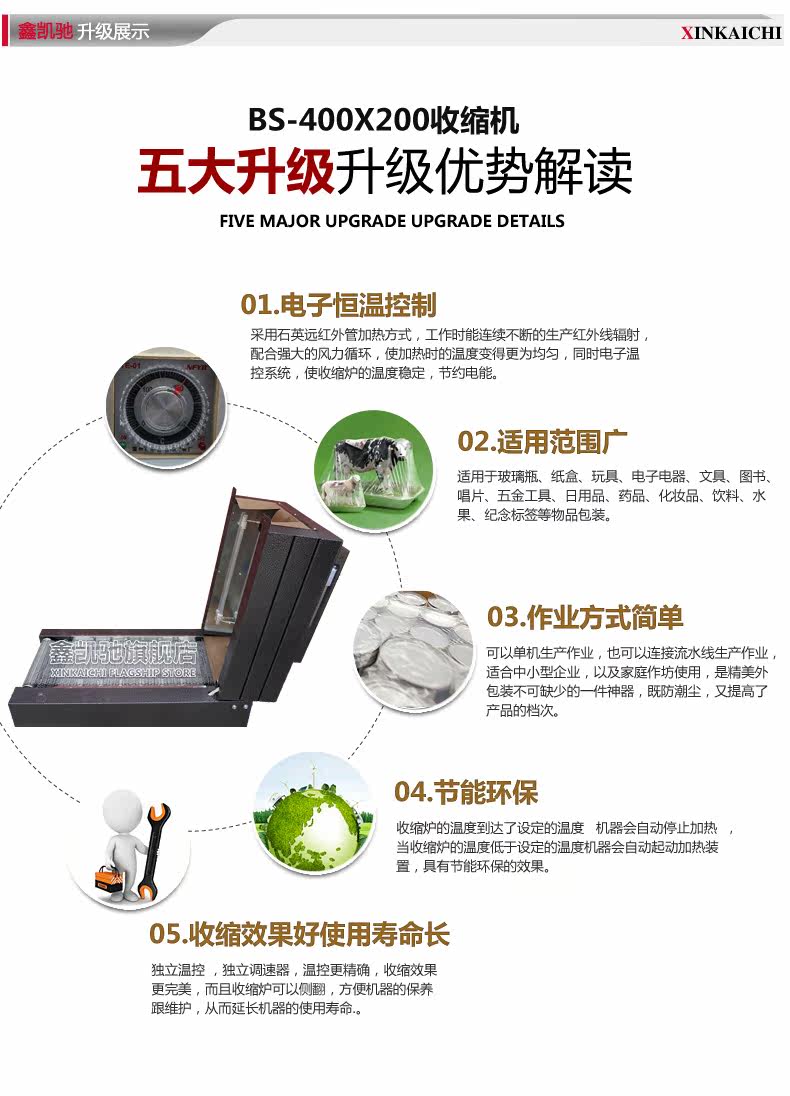 鑫凯驰 升级展示

XINKAICHI

BS-400X200收缩机

五大升级升级优势解读

FIVE MAJOR UPGRADE UPGRADE DETAILS

01.电子恒温控制

采用石英远红外管加热方式，工作时能连续不断的生产红外线辐射，配合强大的风力循环，使加热时的温度变得更为均匀，同时电子温控系统，使收缩炉的温度稳定，节约电能。

02.适用范围广

适用于玻璃瓶、纸盒、玩具、电子电器、文具、图书、唱片、五金工具、日用品、药品、化妆品、饮料、水果、纪念标签等物品包装。

鑫凯驰旗舰店
XINKAICHI FLAGSHIP STORE

03.作业方式简单

可以单机生产作业，也可以连接流水线生产作业，适合中小型企业，以及家庭作坊使用，是精美外包装不可缺少的一件神器，既防潮尘，又提高了产品的档次。

04.节能环保

收缩炉的温度到达了设定的温度 机器会自动停止加热 ，当收缩炉的温度低于设定的温度机器会自动起动加热装置，具有节能环保的效果。

05.收缩效果好使用寿命长

独立温控 ，独立调速器，温控更精确，收缩效果更完美，而且收缩炉可以侧翻，方便机器的保养跟维护，从而延长机器的使用寿命.。