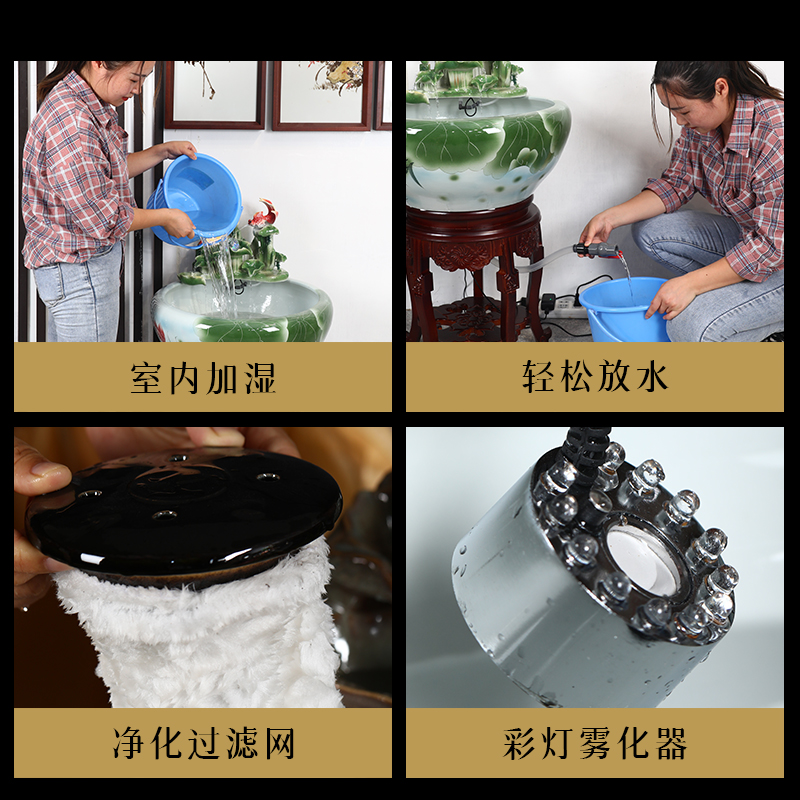 室内加湿

轻松放水

净化过滤网

彩灯雾化器