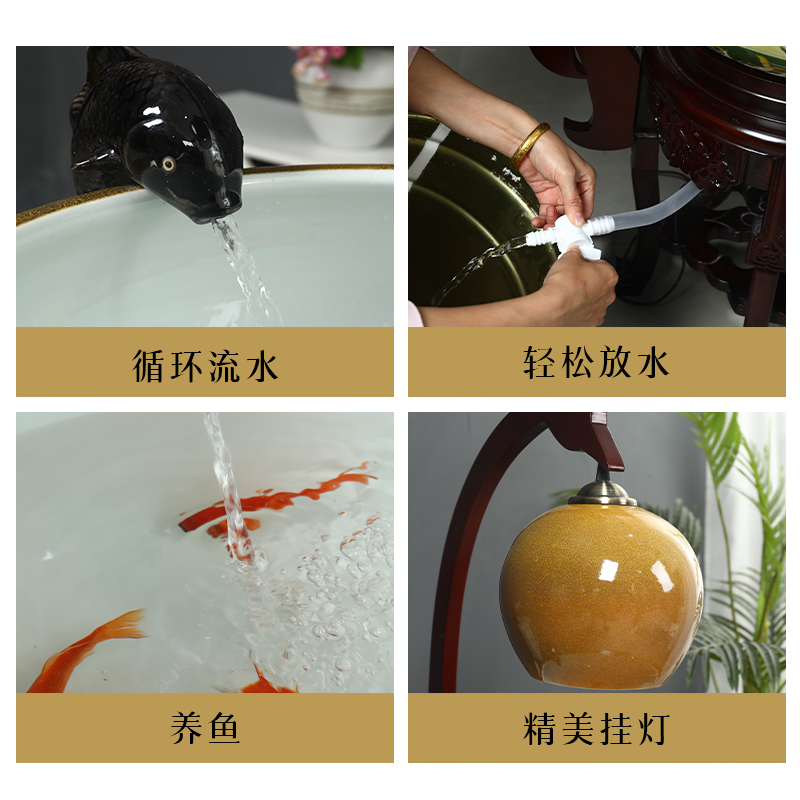 循环流水

轻松放水

养鱼

精美挂灯