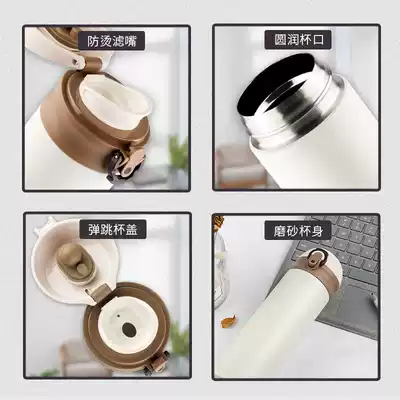 防烫滤嘴

圆润杯口

弹跳杯盖

磨砂杯身