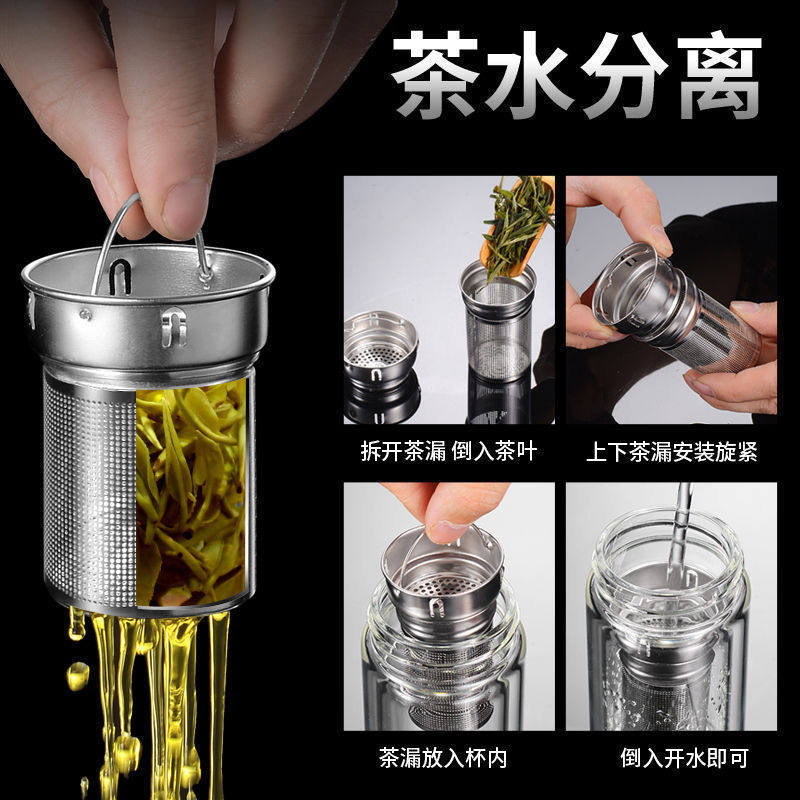 茶水分离

拆开茶漏 倒入茶叶

上下茶漏安装旋紧

茶漏放入杯内

倒入开水即可