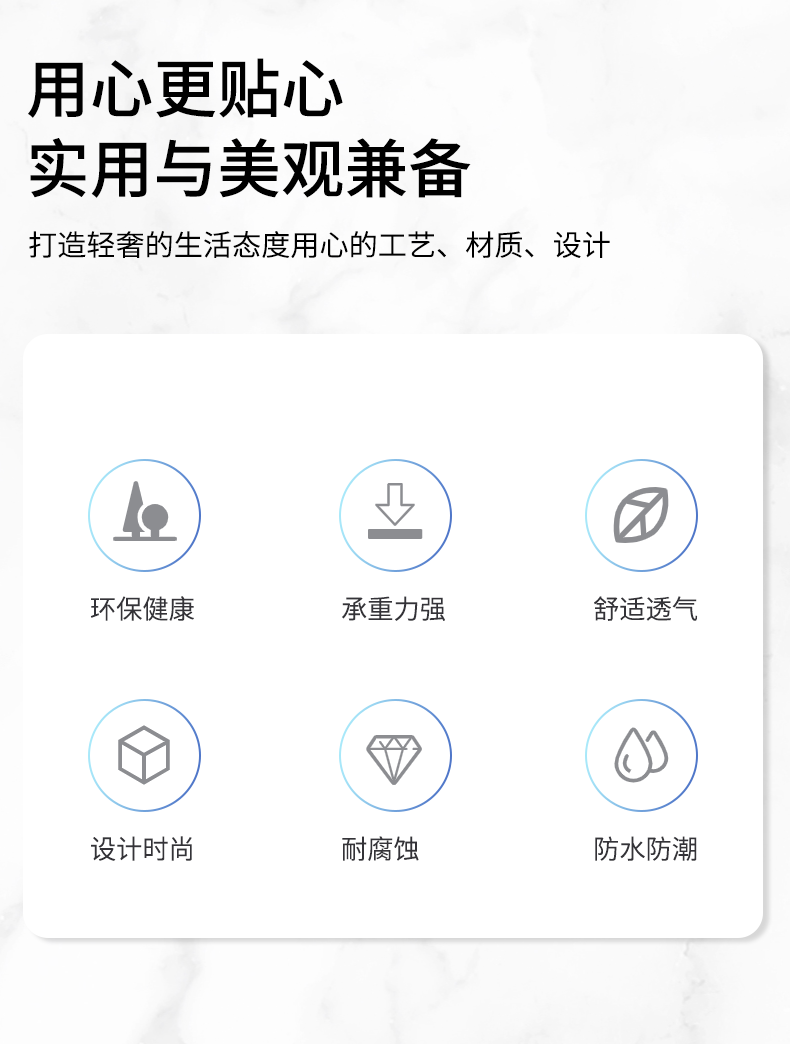 用心更贴心
实用与美观兼备

打造轻奢的生活态度用心的工艺、材质、设计

环保健康

承重力强

舒适透气

设计时尚

耐腐蚀

防水防潮