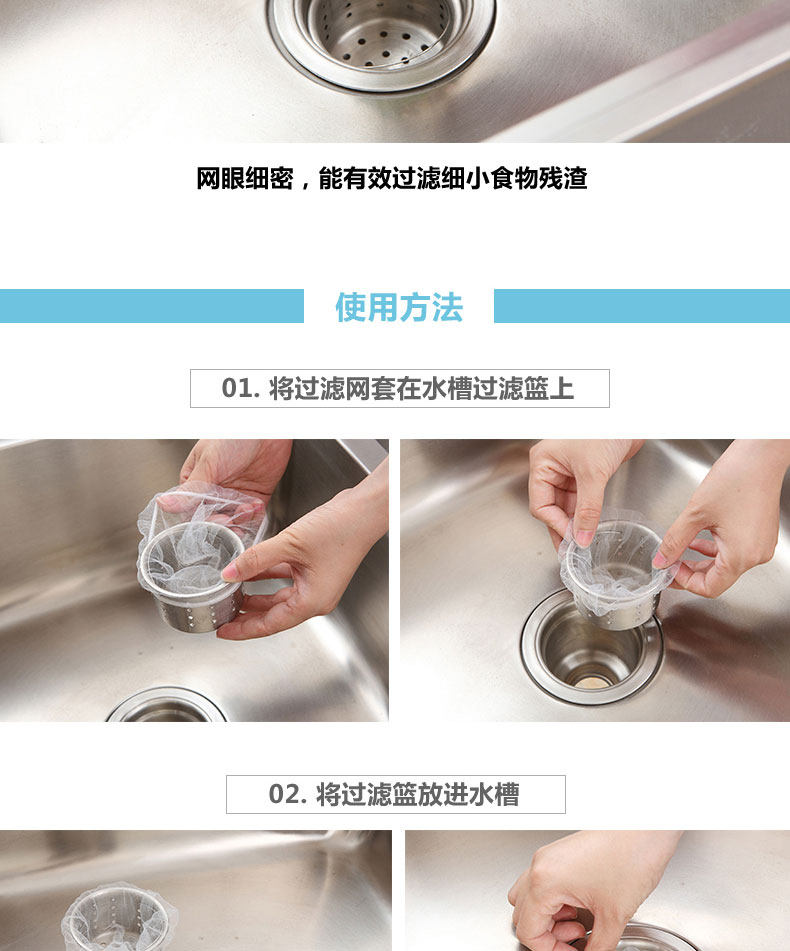 网眼细密，能有效过滤细小食物残渣

使用方法

01. 将过滤网套在水槽过滤篮上

02. 将过滤篮放进水槽