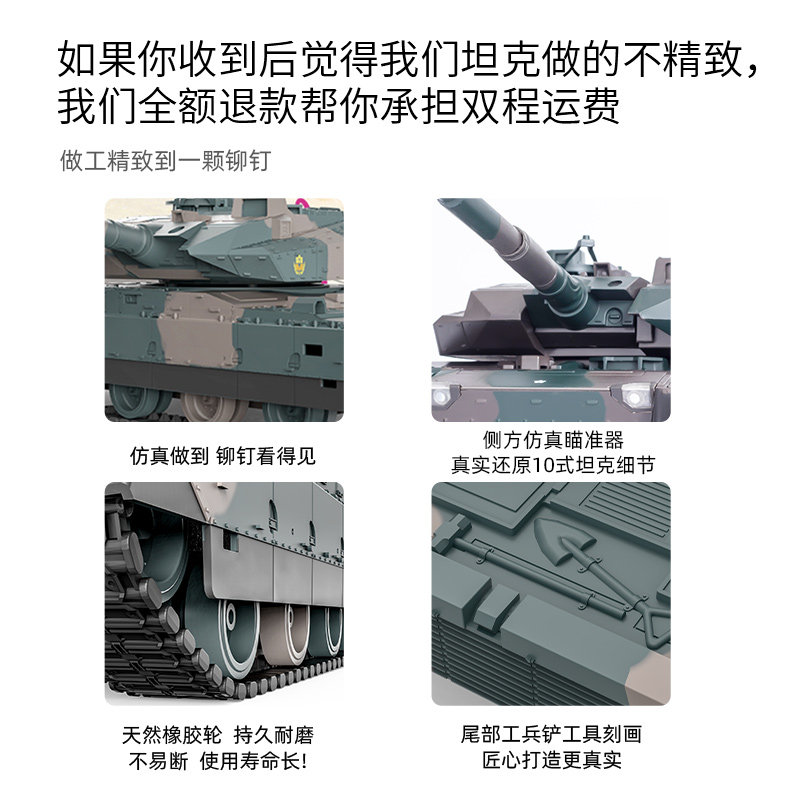 如果你收到后觉得我们坦克做的不精致，我们全额退款帮你承担双程运费

做工精致到一颗铆钉

仿真做到 铆钉看得见

侧方仿真瞄准器
真实还原10式坦克细节

天然橡胶轮 持久耐磨
不易断 使用寿命长!

尾部工兵铲工具刻画
匠心打造更真实