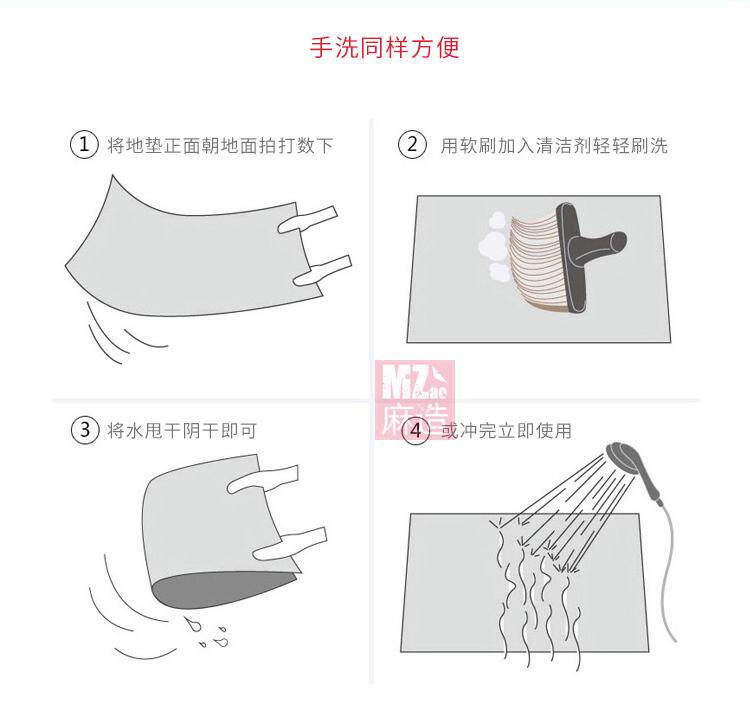 手洗同样方便

① 将地垫正面朝地面拍打数下

② 用软刷加入清洁剂轻轻刷洗

MZ 麻造

③ 将水甩干阴干即可

④ 或冲完立即使用