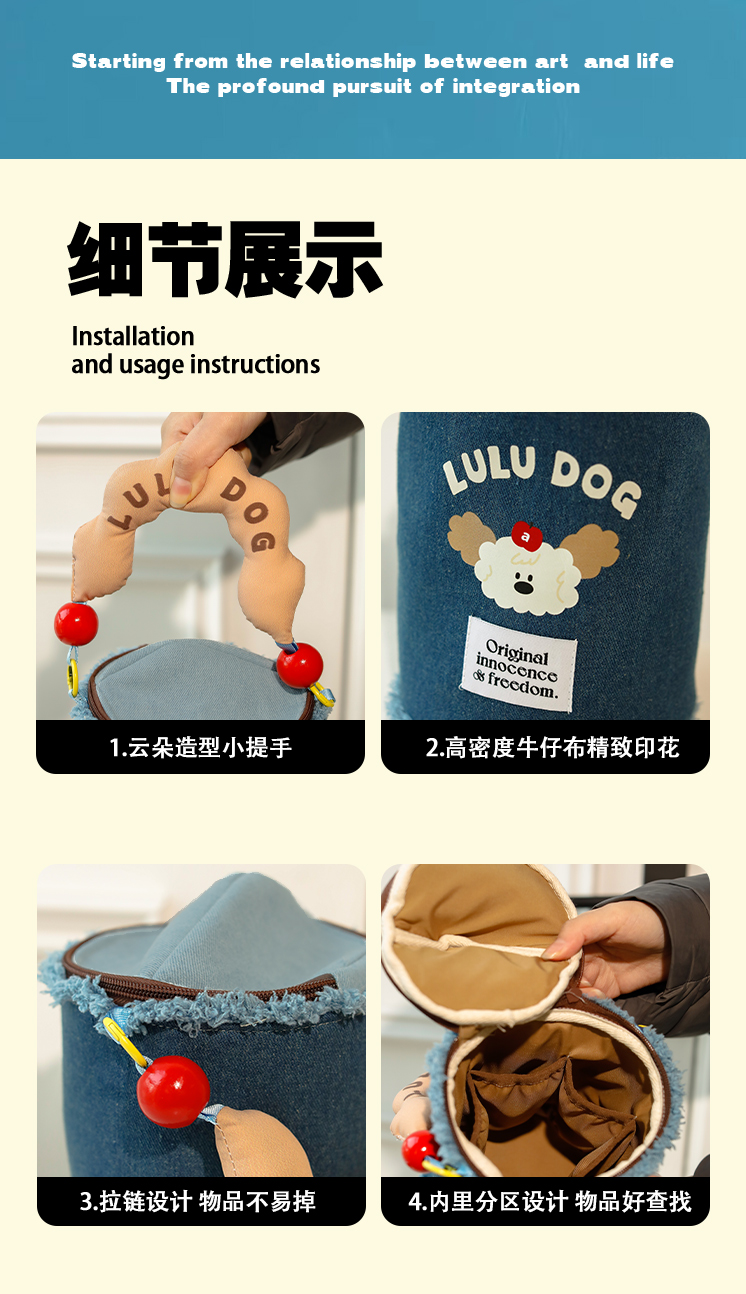 Starting from the relationship between art and life
The profound pursuit of integration

细节展示

Installation
and usage instructions

LULU DOG

1.云朵造型小提手

LULU DOG

a

Original innocence & freedom.

2.高密度牛仔布精致印花

3.拉链设计 物品不易掉

4.内里分区设计 物品好查找