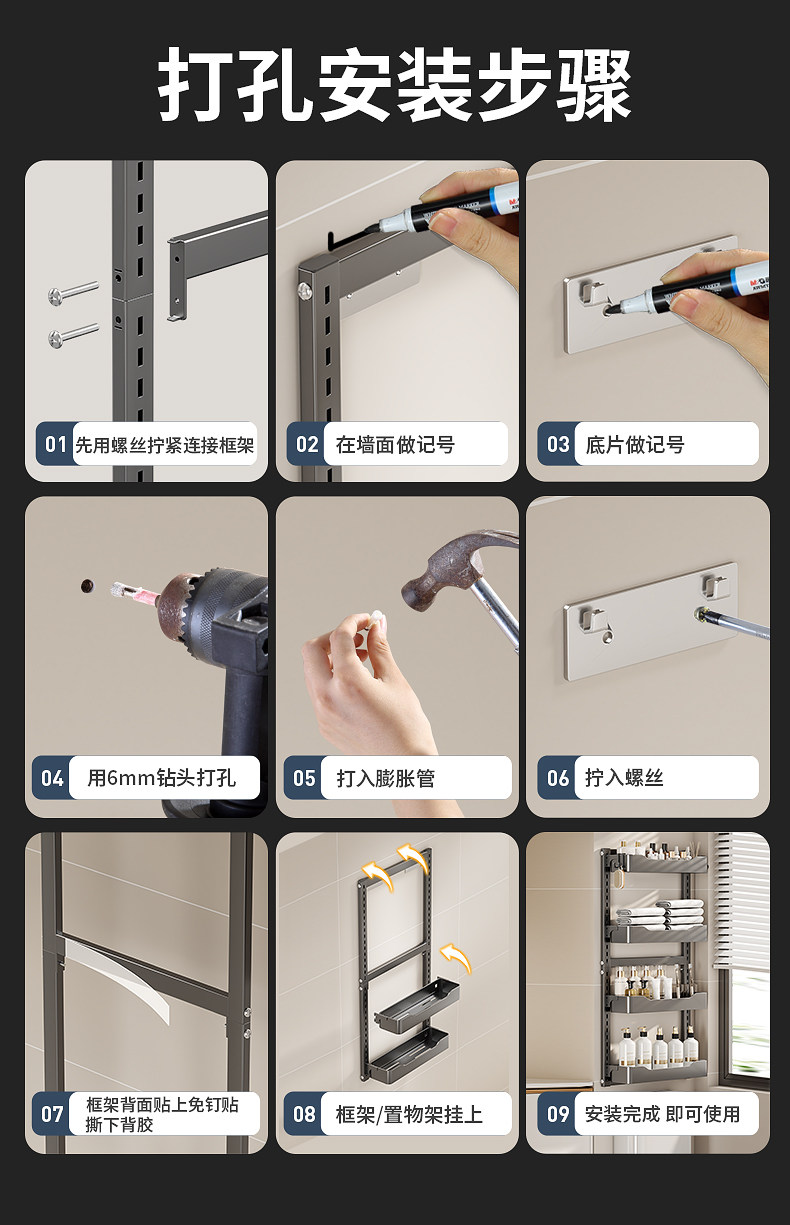 打孔安装步骤

01 先用螺丝拧紧连接框架

02 在墙面做记号

03 底片做记号

04 用6mm钻头打孔

05 打入膨胀管

06 拧入螺丝

07 框架背面贴上免钉贴 撕下背胶

08 框架/置物架挂上

09 安装完成 即可使用