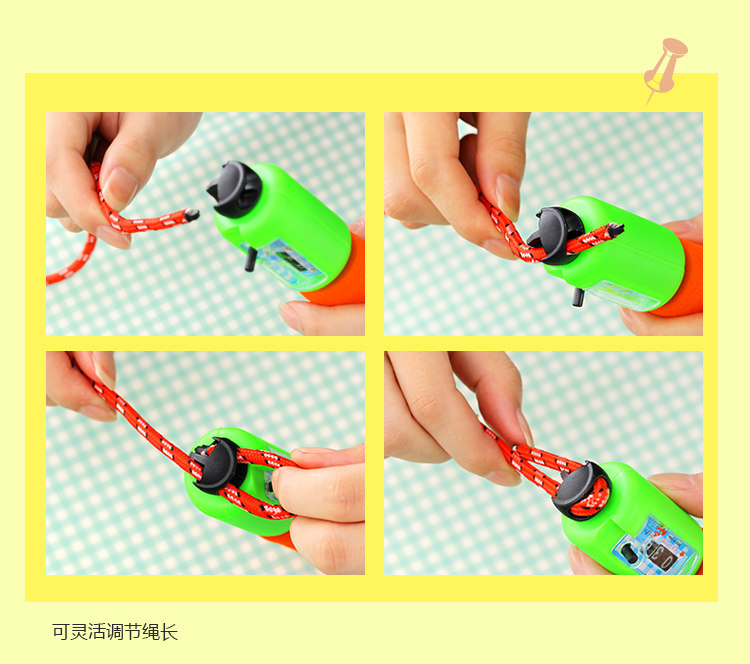 可灵活调节绳长